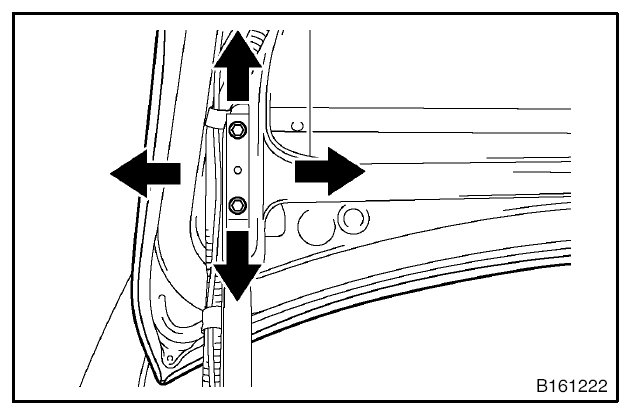 B161222