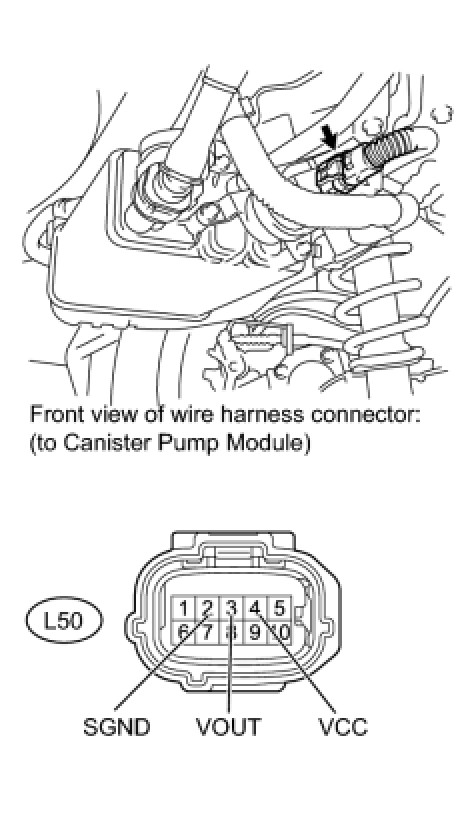 Front view of wire harness connector:
(to Canister Pump Module)

L50

1 2 3 4 5
6 7 8 9 10

SGND VOUT VCC