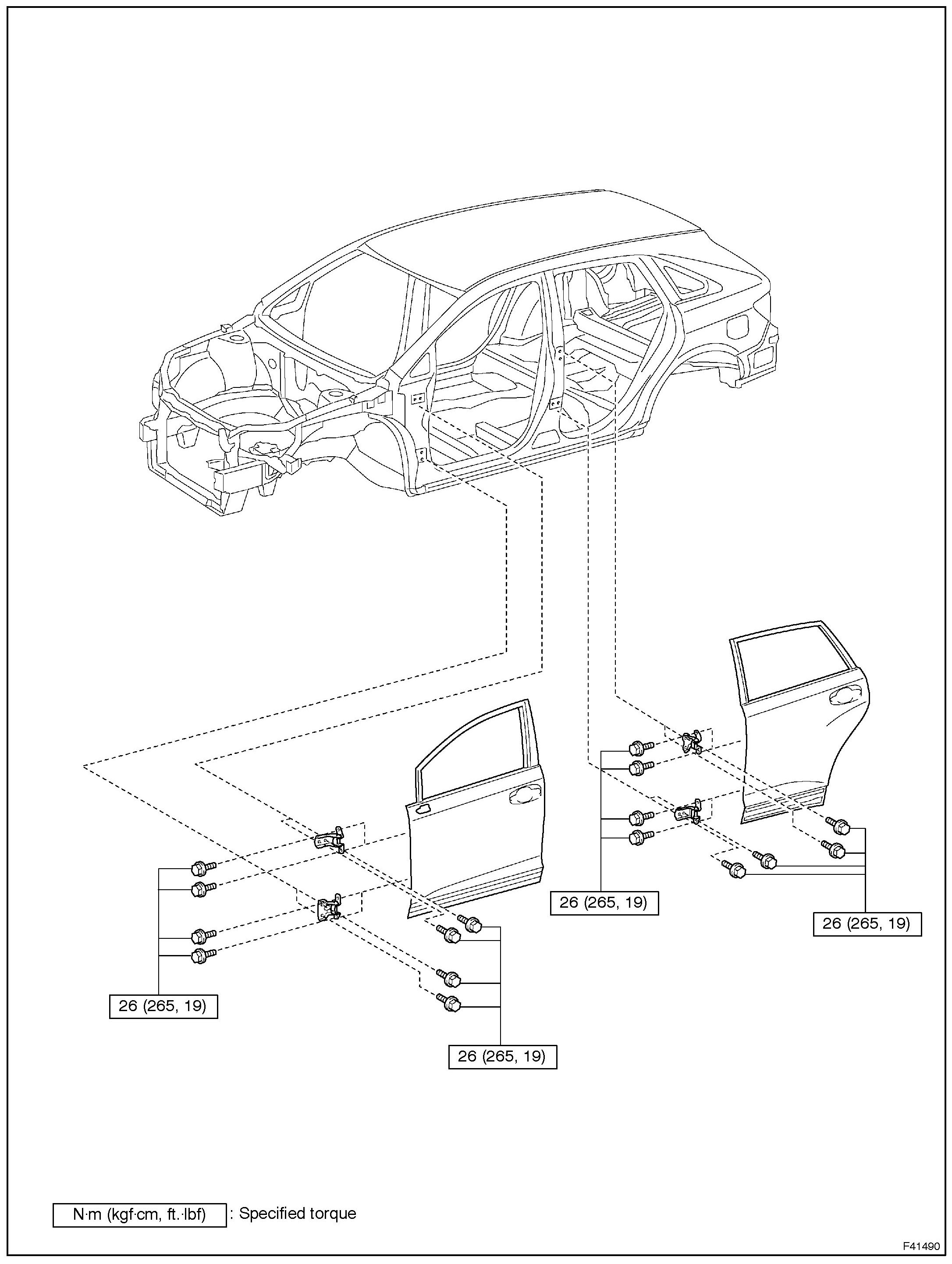 26 (265, 19)

26 (265, 19)

26 (265, 19)

26 (265, 19)

N·m (kgf·cm, ft.·lbf) : Specified torque

F41490