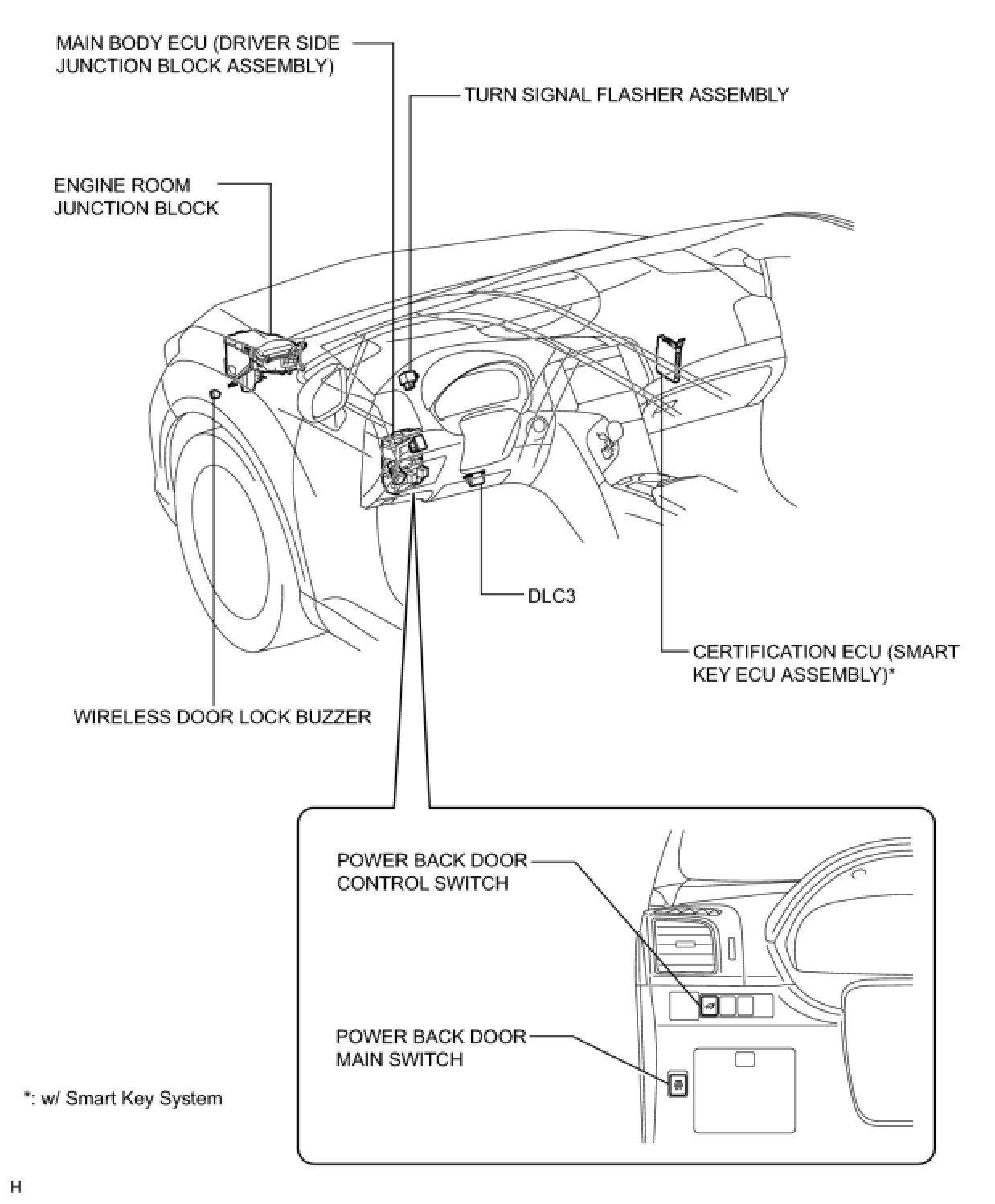 MAIN BODY ECU (DRIVER SIDE JUNCTION BLOCK ASSEMBLY)

TURN SIGNAL FLASHER ASSEMBLY

ENGINE ROOM JUNCTION BLOCK

DLC3

CERTIFICATION ECU (SMART KEY ECU ASSEMBLY)*

WIRELESS DOOR LOCK BUZZER

POWER BACK DOOR CONTROL SWITCH

POWER BACK DOOR MAIN SWITCH

*: w/ Smart Key System

H