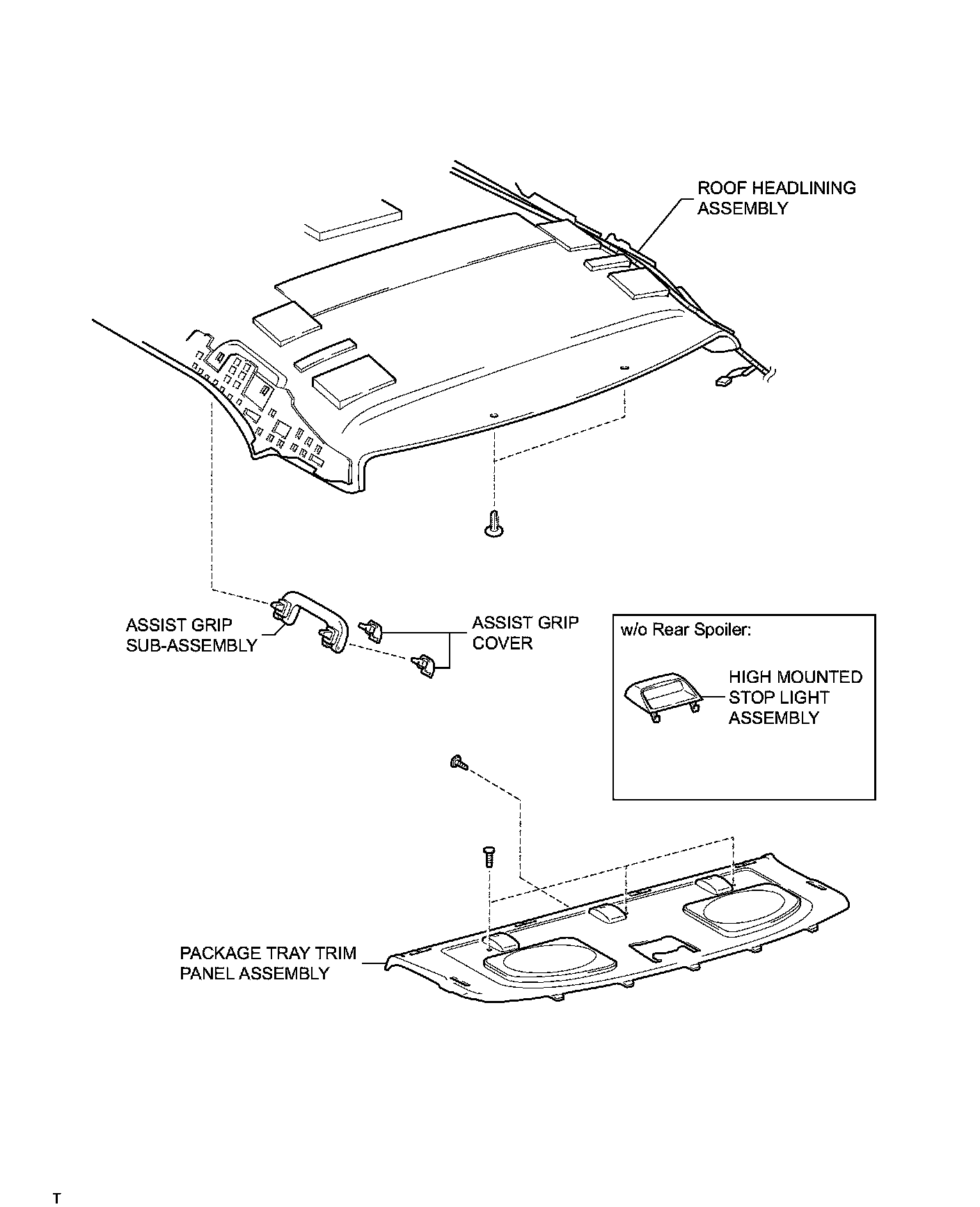 ROOF HEADLINING ASSEMBLY

ASSIST GRIP SUB-ASSEMBLY

ASSIST GRIP COVER

w/o Rear Spoiler:

HIGH MOUNTED STOP LIGHT ASSEMBLY

PACKAGE TRAY TRIM PANEL ASSEMBLY

T