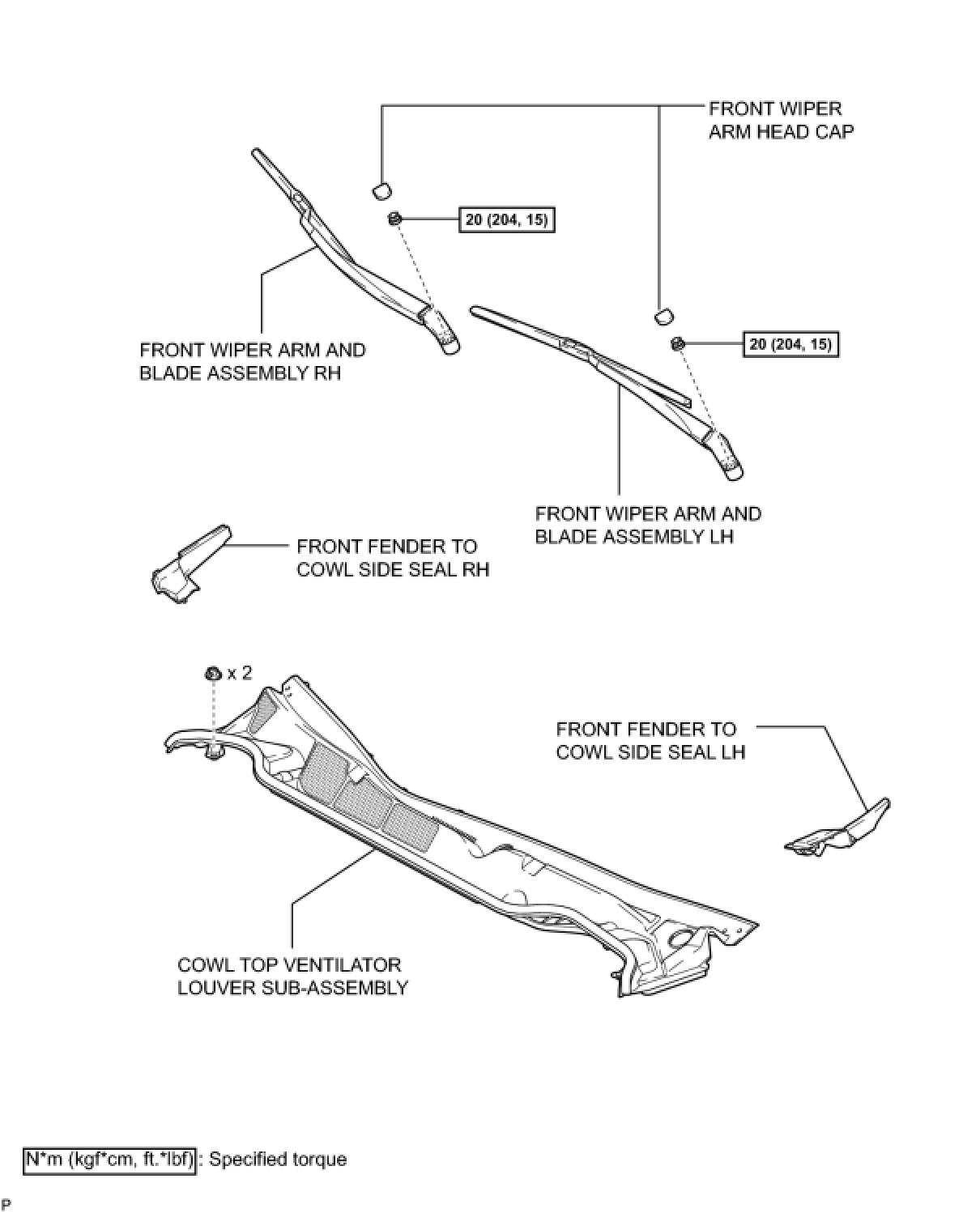 FRONT WIPER ARM HEAD CAP

20 (204, 15)

FRONT WIPER ARM AND BLADE ASSEMBLY RH

20 (204, 15)

FRONT WIPER ARM AND BLADE ASSEMBLY LH

FRONT FENDER TO COWL SIDE SEAL RH

x 2

FRONT FENDER TO COWL SIDE SEAL LH

COWL TOP VENTILATOR LOUVER SUB-ASSEMBLY

N*m (kgf*cm, ft.*lbf) : Specified torque

P