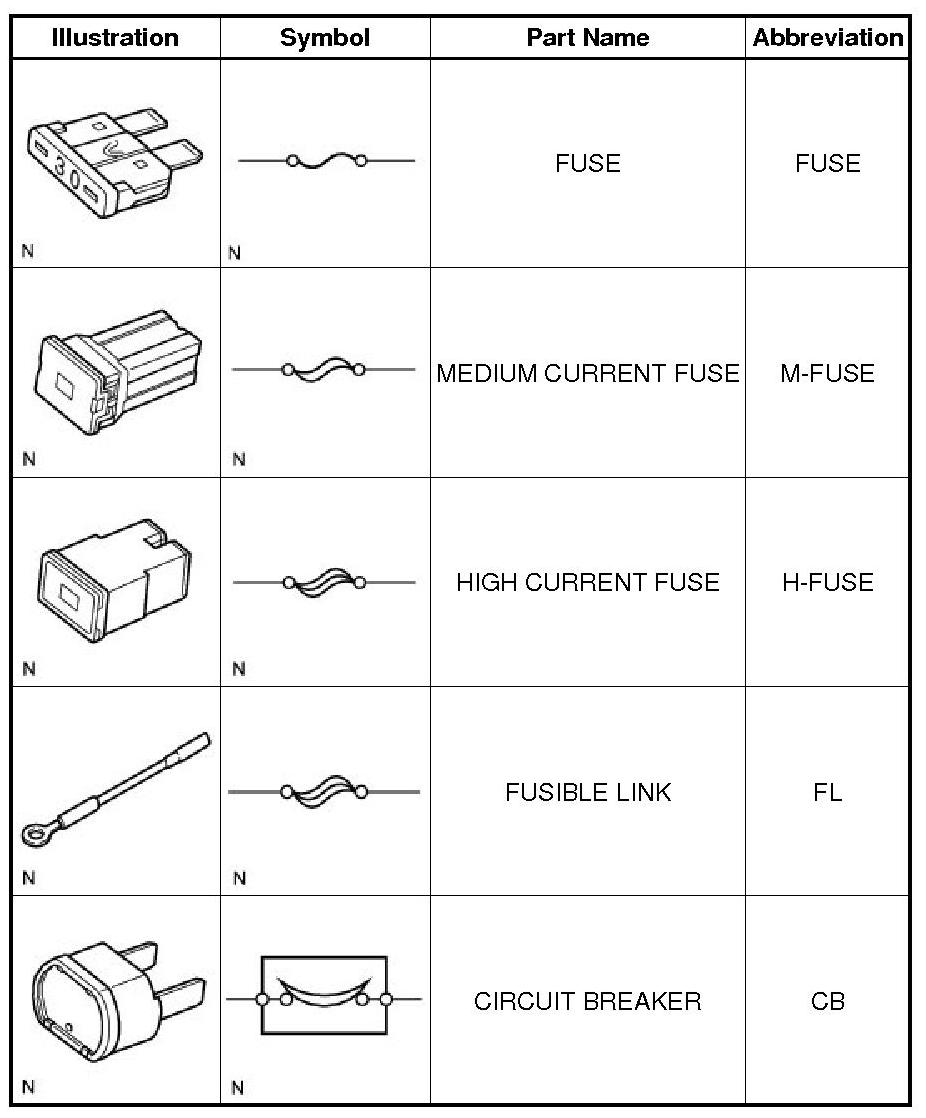 | Illustration | Symbol | Part Name | Abbreviation |
|---|---|---|---|
| 30 N | N | FUSE | FUSE |
| N | N | MEDIUM CURRENT FUSE | M-FUSE |
| N | N | HIGH CURRENT FUSE | H-FUSE |
| N | N | FUSIBLE LINK | FL |
| N | N | CIRCUIT BREAKER | CB |