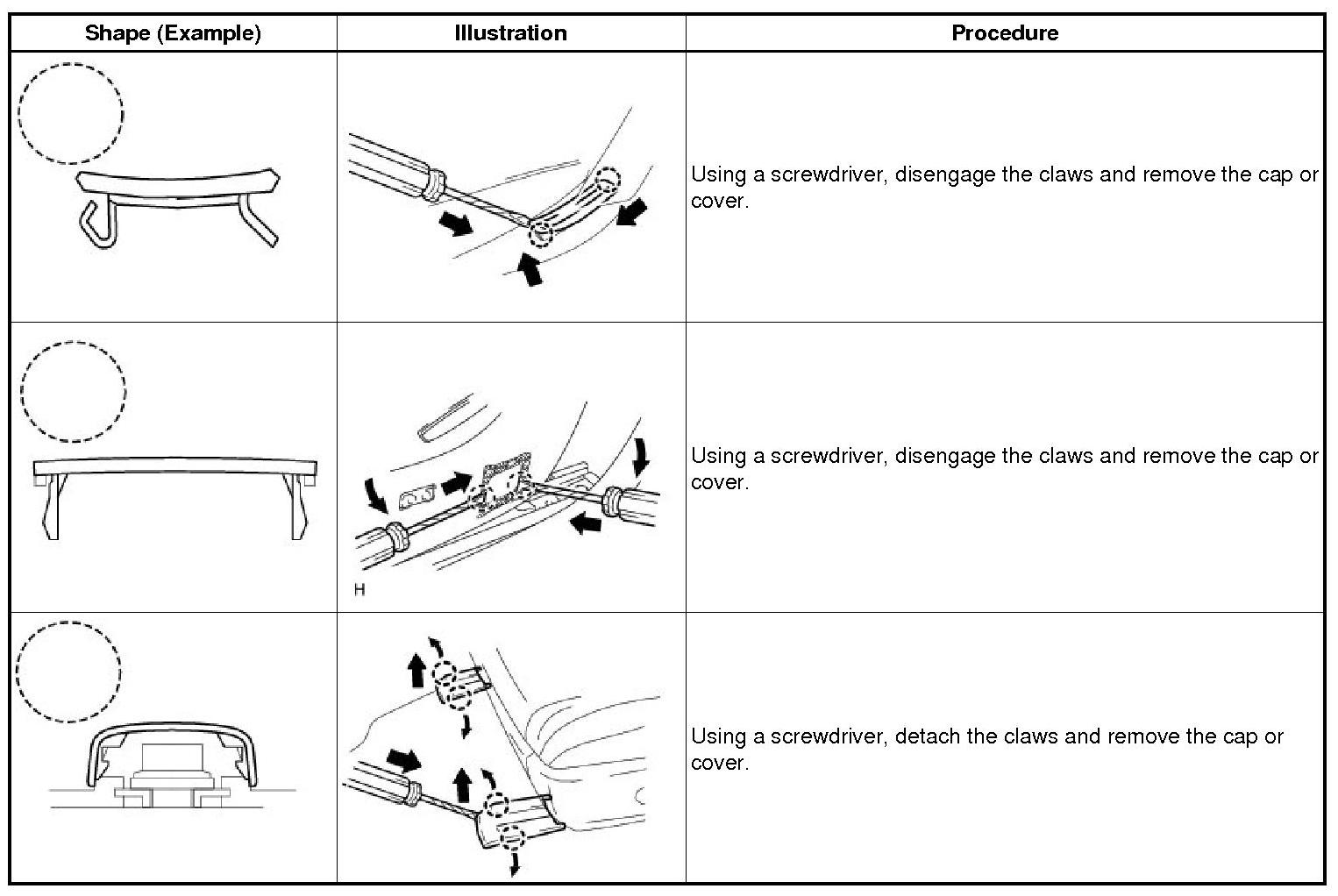 | Shape (Example) | Illustration | Procedure |
|---|---|---|
| | | Using a screwdriver, disengage the claws and remove the cap or cover. |
| | H | Using a screwdriver, disengage the claws and remove the cap or cover. |
| | | Using a screwdriver, detach the claws and remove the cap or cover. |