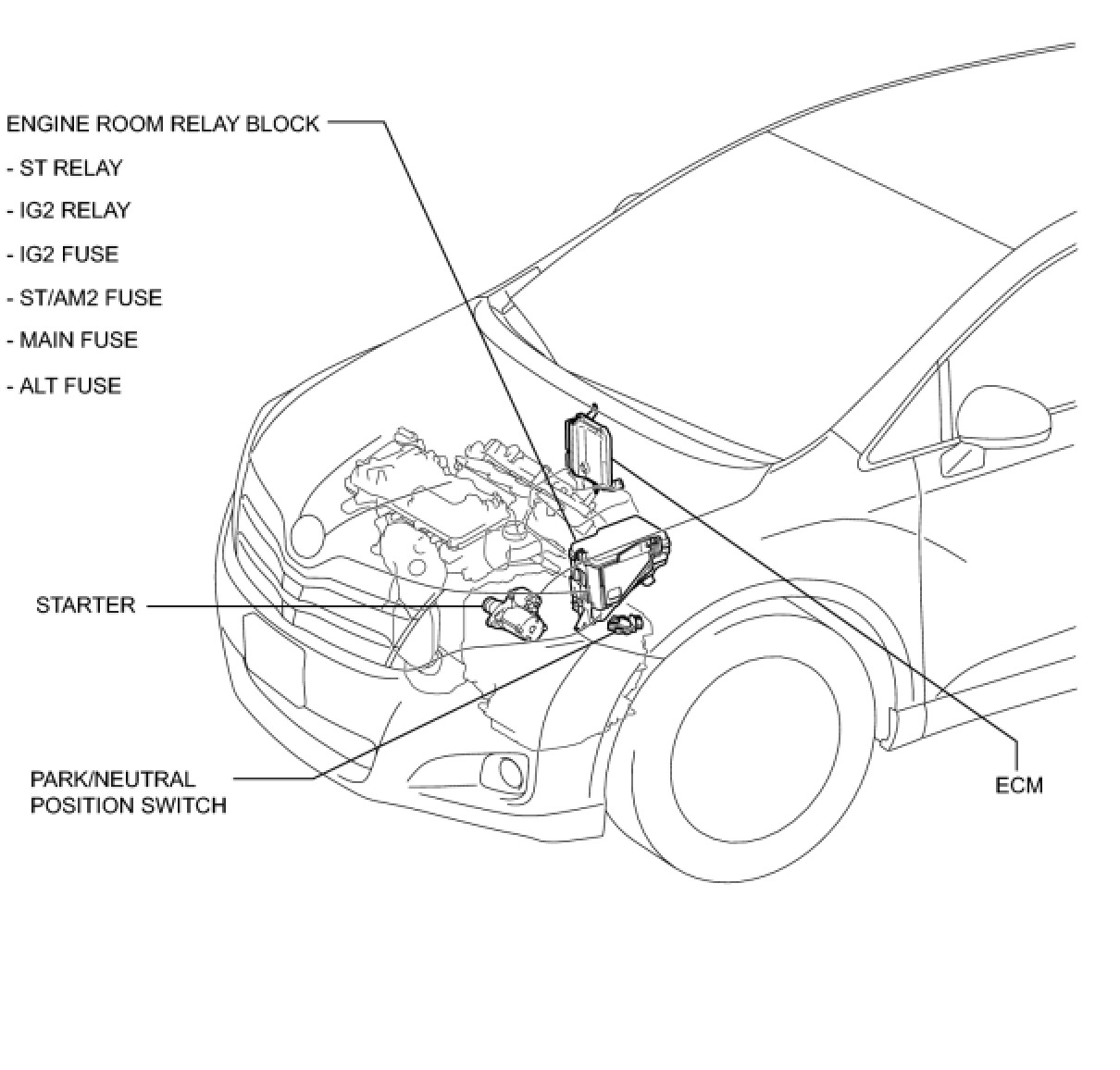 ENGINE ROOM RELAY BLOCK
- ST RELAY
- IG2 RELAY
- IG2 FUSE
- ST/AM2 FUSE
- MAIN FUSE
- ALT FUSE

STARTER

PARK/NEUTRAL POSITION SWITCH

ECM