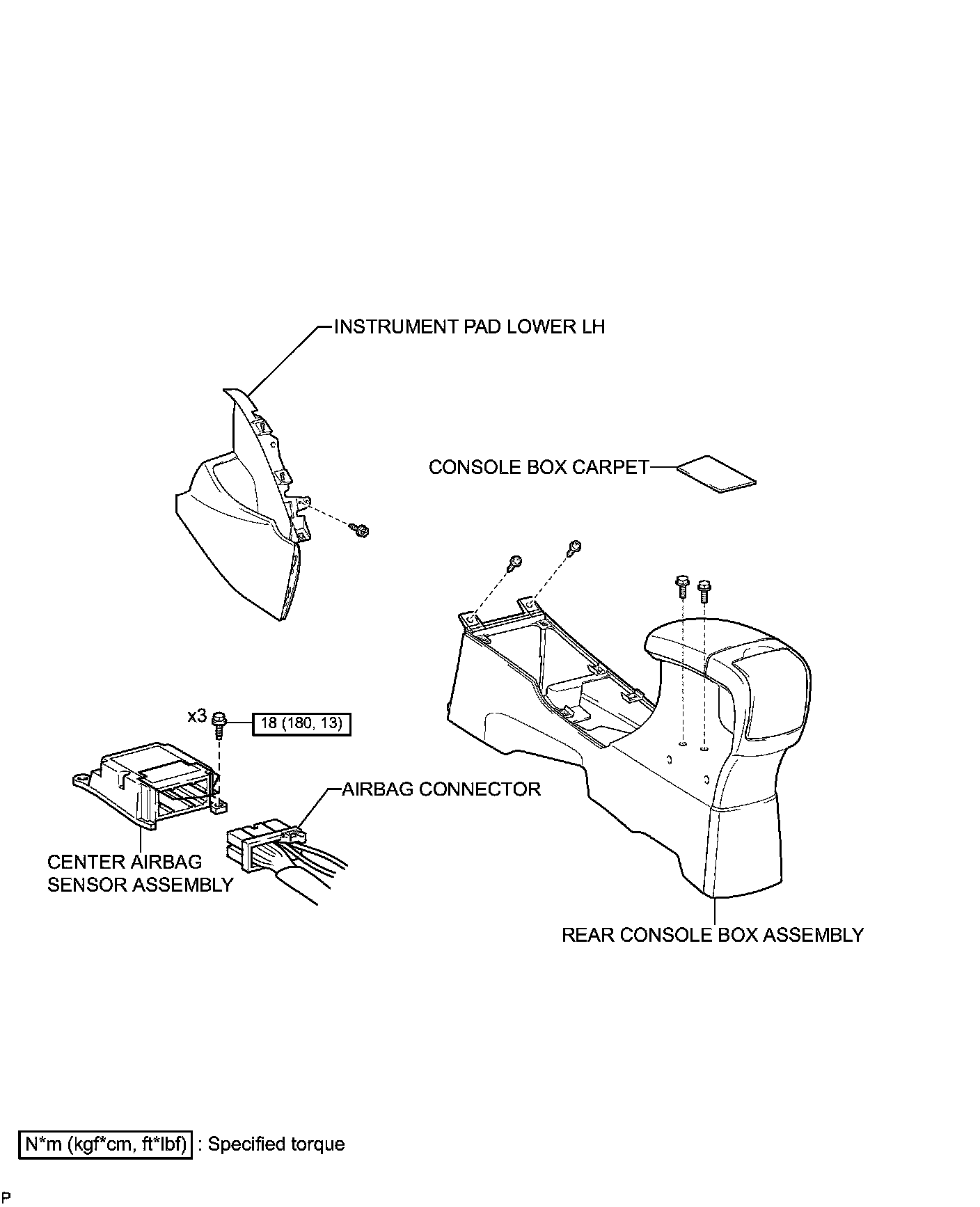 INSTRUMENT PAD LOWER LH

CONSOLE BOX CARPET

x3

18 (180, 13)

AIRBAG CONNECTOR

CENTER AIRBAG SENSOR ASSEMBLY

REAR CONSOLE BOX ASSEMBLY

N*m (kgf*cm, ft*lbf) : Specified torque

P