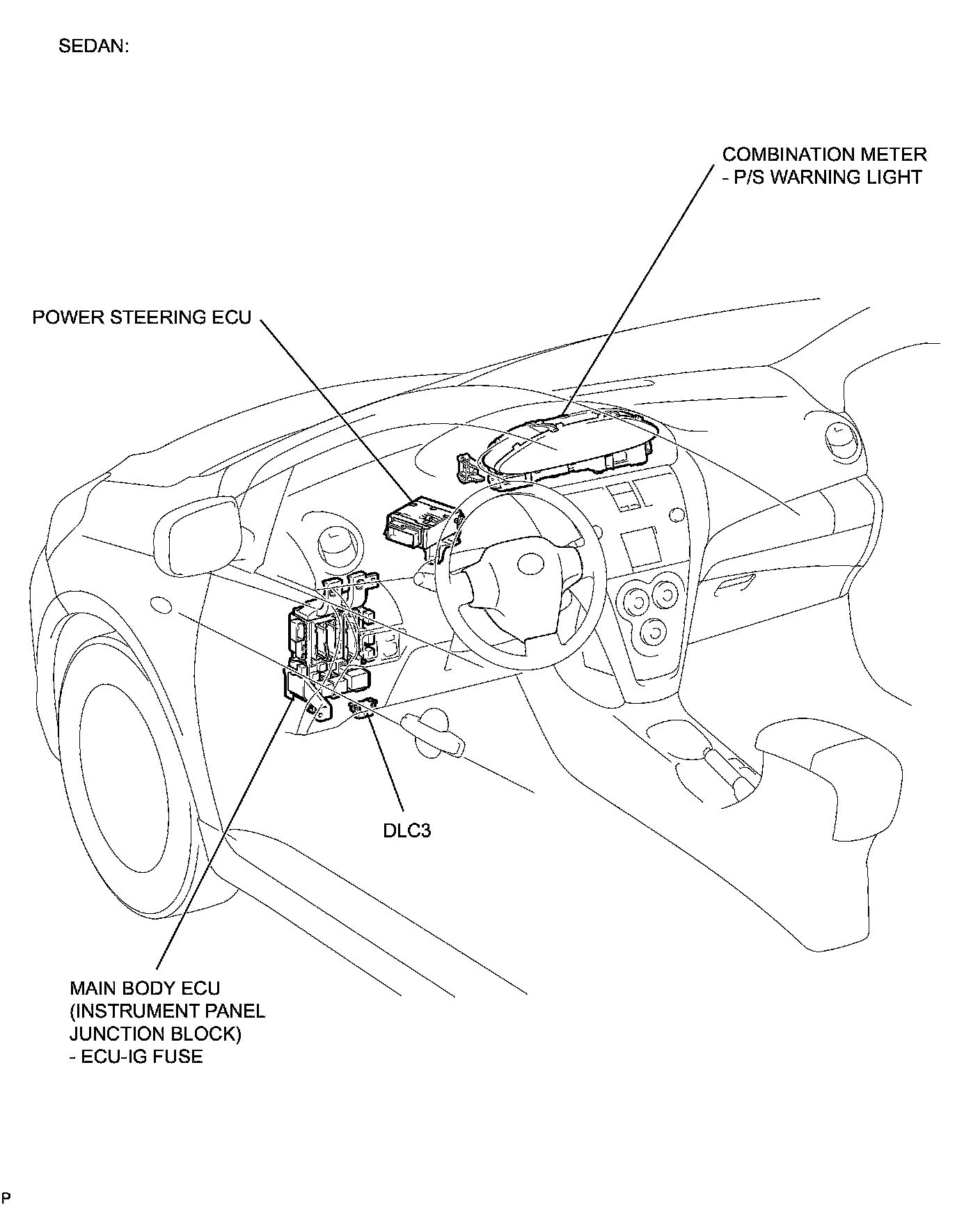 SEDAN:

COMBINATION METER
- P/S WARNING LIGHT

POWER STEERING ECU

DLC3

MAIN BODY ECU
(INSTRUMENT PANEL
JUNCTION BLOCK)
- ECU-IG FUSE

P