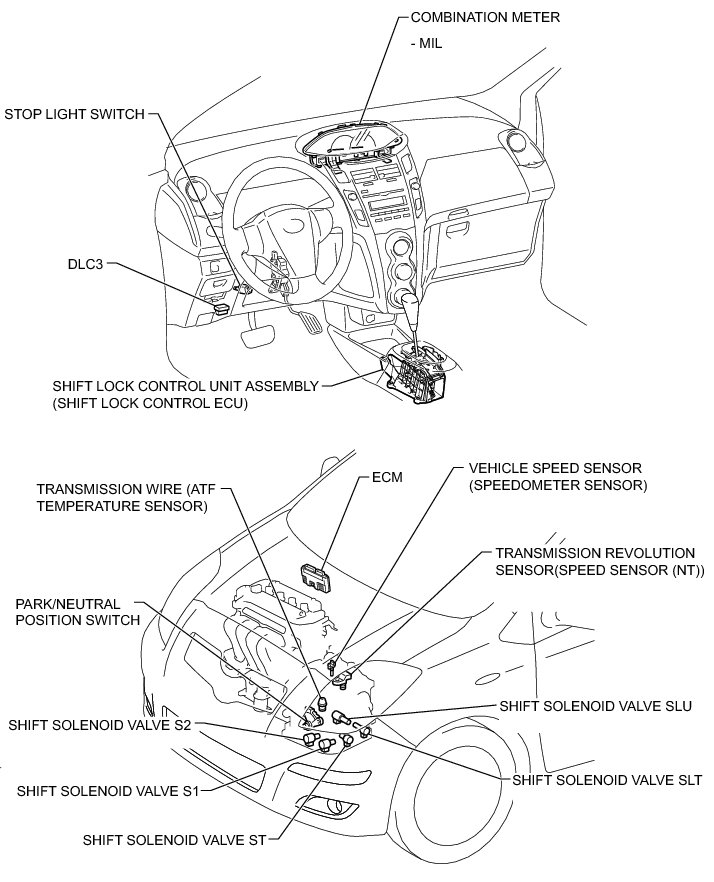 COMBINATION METER
- MIL

STOP LIGHT SWITCH

DLC3

SHIFT LOCK CONTROL UNIT ASSEMBLY
(SHIFT LOCK CONTROL ECU)

TRANSMISSION WIRE (ATF TEMPERATURE SENSOR)

ECM

VEHICLE SPEED SENSOR
(SPEEDOMETER SENSOR)

TRANSMISSION REVOLUTION SENSOR(SPEED SENSOR (NT))

PARK/NEUTRAL POSITION SWITCH

SHIFT SOLENOID VALVE SLU

SHIFT SOLENOID VALVE S2

SHIFT SOLENOID VALVE SLT

SHIFT SOLENOID VALVE S1

SHIFT SOLENOID VALVE ST