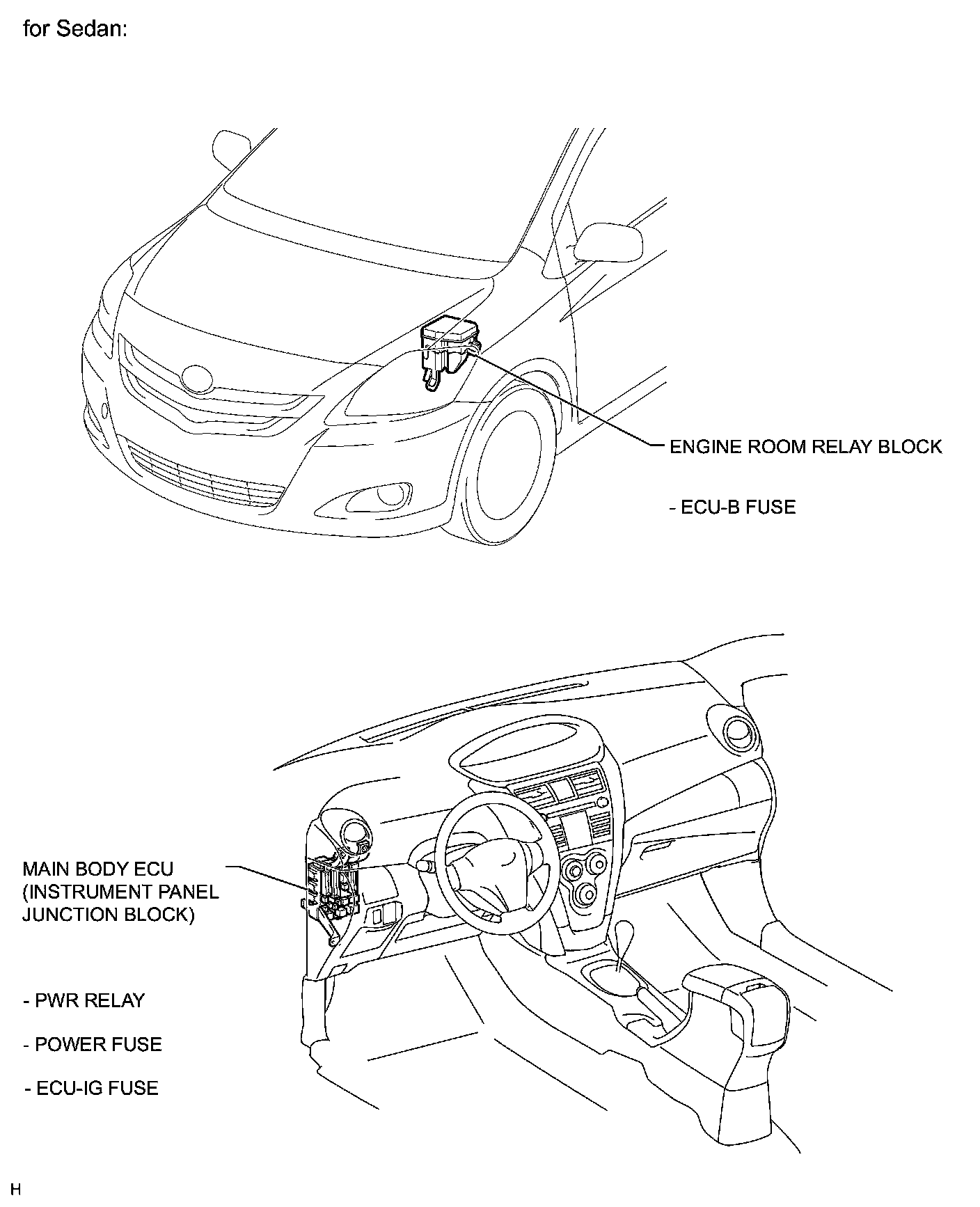 for Sedan:

ENGINE ROOM RELAY BLOCK

- ECU-B FUSE

MAIN BODY ECU (INSTRUMENT PANEL JUNCTION BLOCK)

- PWR RELAY

- POWER FUSE

- ECU-IG FUSE

H