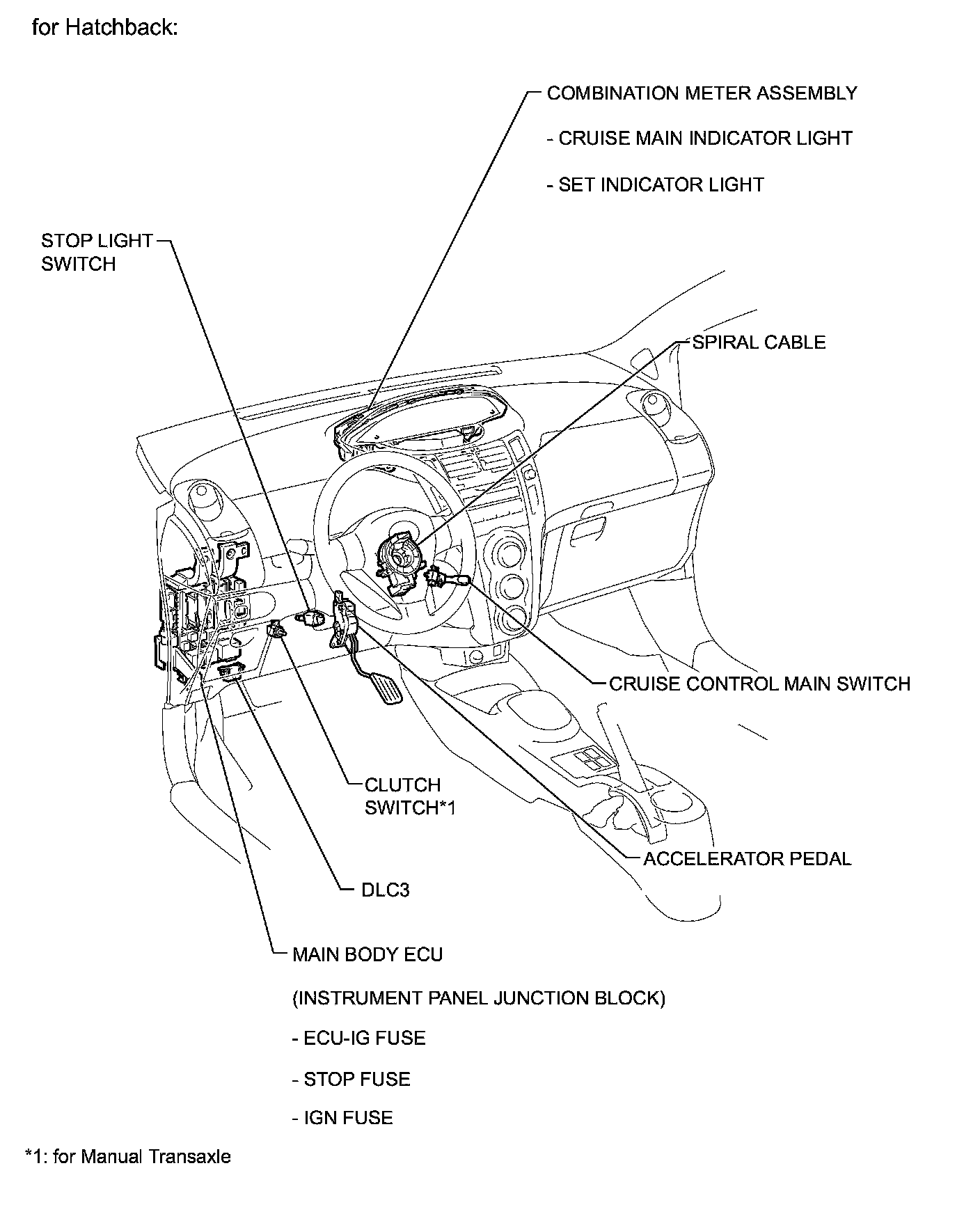 for Hatchback:

COMBINATION METER ASSEMBLY

- CRUISE MAIN INDICATOR LIGHT

- SET INDICATOR LIGHT

STOP LIGHT SWITCH

SPIRAL CABLE

CRUISE CONTROL MAIN SWITCH

CLUTCH SWITCH*1

ACCELERATOR PEDAL

DLC3

MAIN BODY ECU

(INSTRUMENT PANEL JUNCTION BLOCK)

- ECU-IG FUSE

- STOP FUSE

- IGN FUSE

*1: for Manual Transaxle