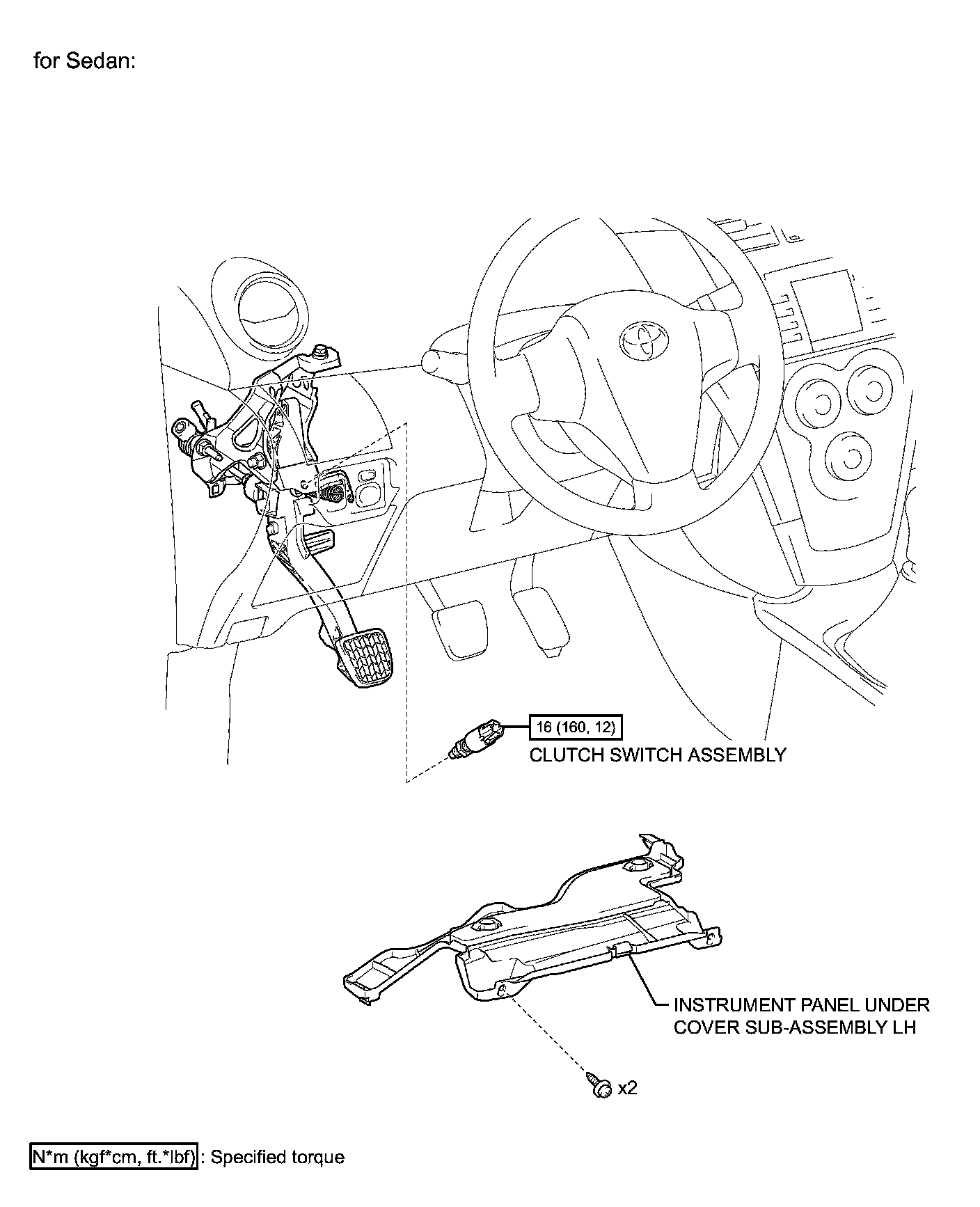 for Sedan:

16 (160, 12)

CLUTCH SWITCH ASSEMBLY

INSTRUMENT PANEL UNDER COVER SUB-ASSEMBLY LH

x2

N*m (kgf*cm, ft.*lbf) : Specified torque