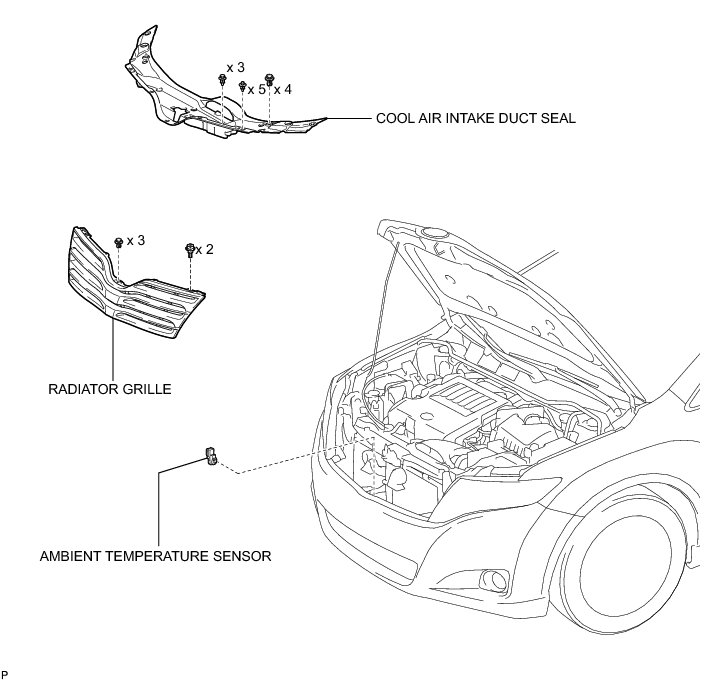 x 3
x 5
x 4
COOL AIR INTAKE DUCT SEAL

x 3
x 2

RADIATOR GRILLE

AMBIENT TEMPERATURE SENSOR

P