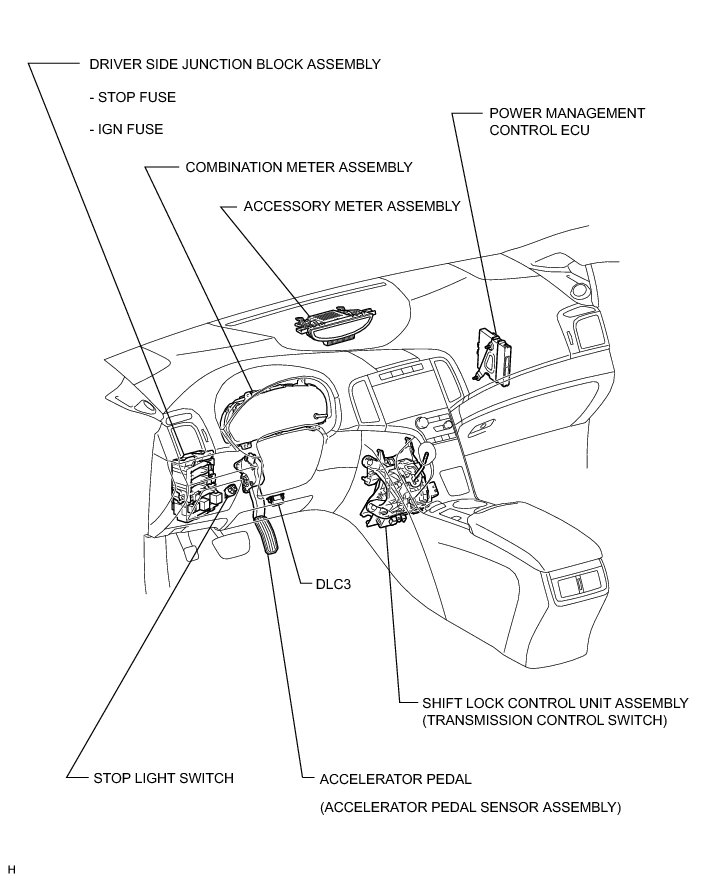 DRIVER SIDE JUNCTION BLOCK ASSEMBLY

- STOP FUSE

- IGN FUSE

POWER MANAGEMENT CONTROL ECU

COMBINATION METER ASSEMBLY

ACCESSORY METER ASSEMBLY

DLC3

SHIFT LOCK CONTROL UNIT ASSEMBLY (TRANSMISSION CONTROL SWITCH)

STOP LIGHT SWITCH

ACCELERATOR PEDAL

(ACCELERATOR PEDAL SENSOR ASSEMBLY)

H