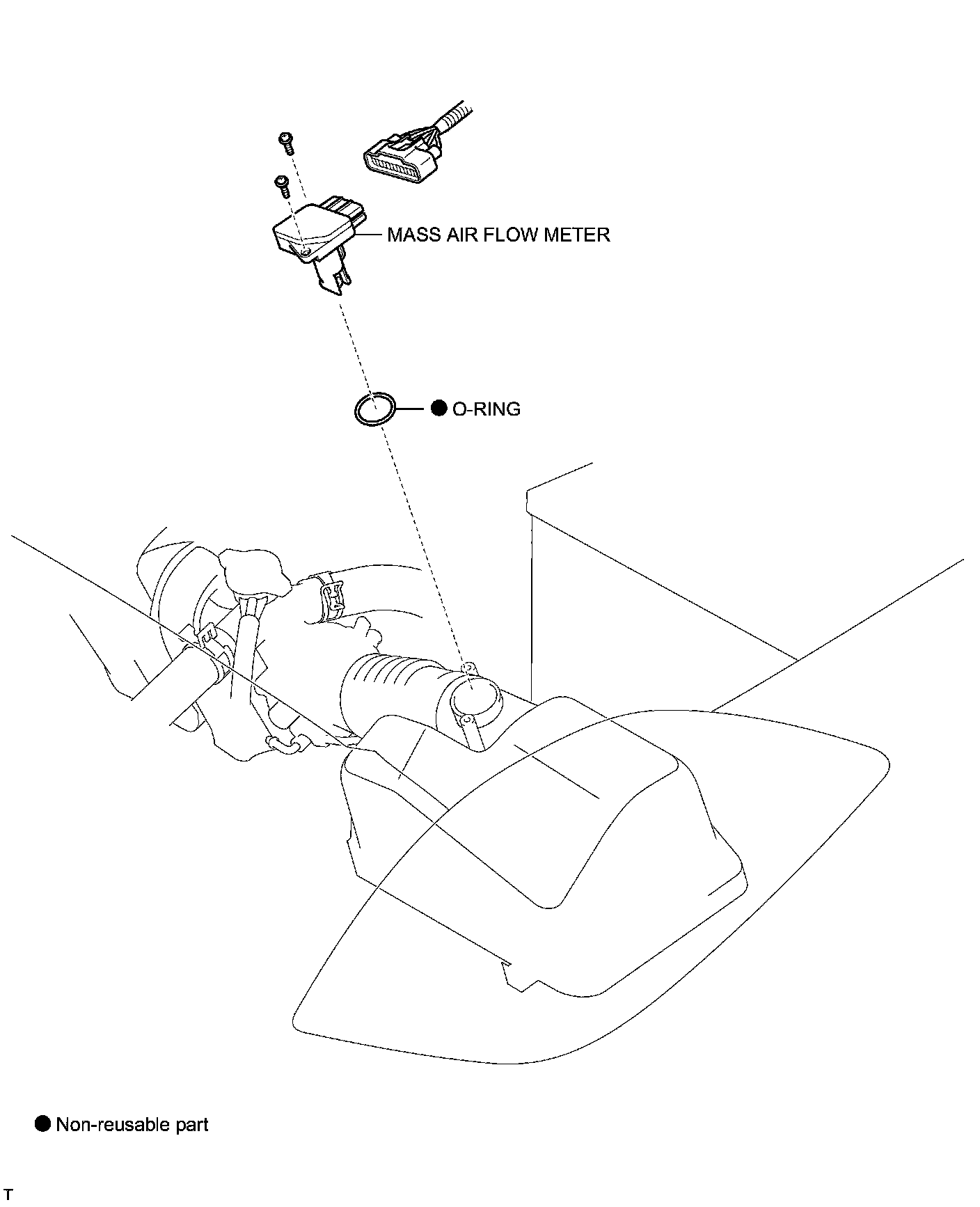 MASS AIR FLOW METER

● O-RING

● Non-reusable part

T