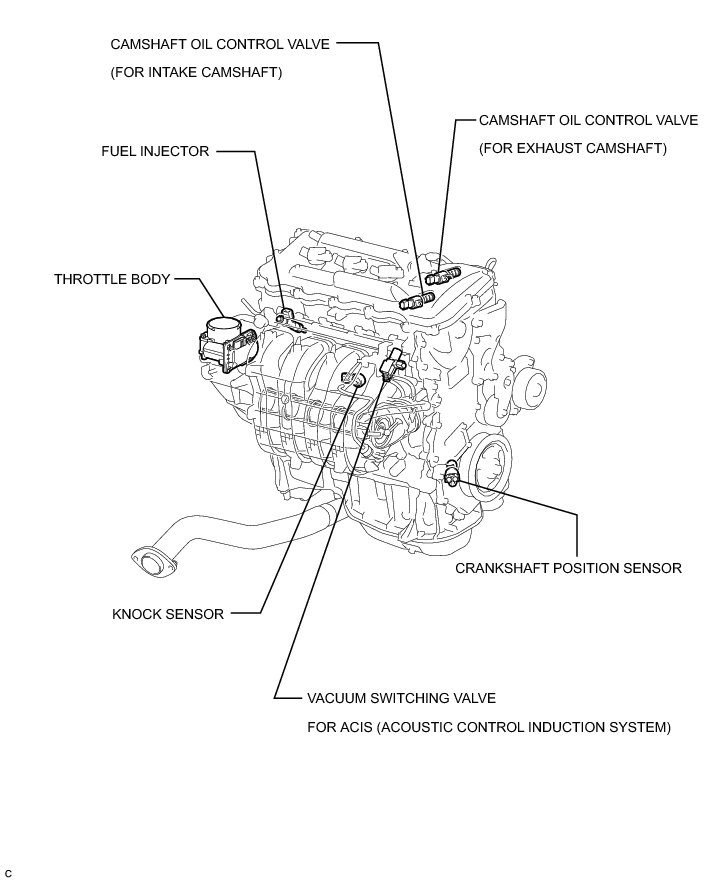 CAMSHAFT OIL CONTROL VALVE
(FOR INTAKE CAMSHAFT)

CAMSHAFT OIL CONTROL VALVE
(FOR EXHAUST CAMSHAFT)

FUEL INJECTOR

THROTTLE BODY

CRANKSHAFT POSITION SENSOR

KNOCK SENSOR

VACUUM SWITCHING VALVE
FOR ACIS (ACOUSTIC CONTROL INDUCTION SYSTEM)

C