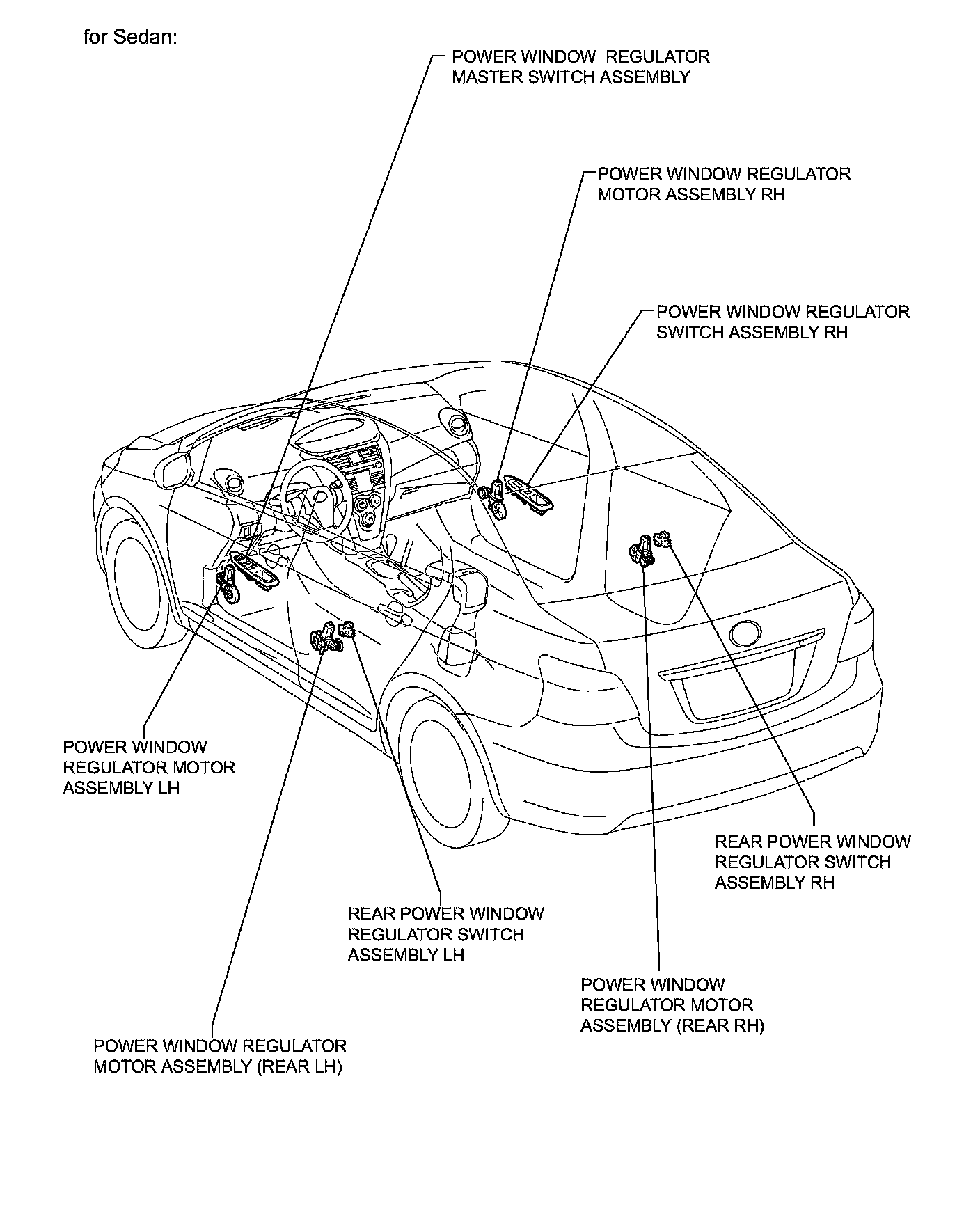 for Sedan:

POWER WINDOW REGULATOR MASTER SWITCH ASSEMBLY

POWER WINDOW REGULATOR MOTOR ASSEMBLY RH

POWER WINDOW REGULATOR SWITCH ASSEMBLY RH

POWER WINDOW REGULATOR MOTOR ASSEMBLY LH

REAR POWER WINDOW REGULATOR SWITCH ASSEMBLY RH

REAR POWER WINDOW REGULATOR SWITCH ASSEMBLY LH

POWER WINDOW REGULATOR MOTOR ASSEMBLY (REAR RH)

POWER WINDOW REGULATOR MOTOR ASSEMBLY (REAR LH)