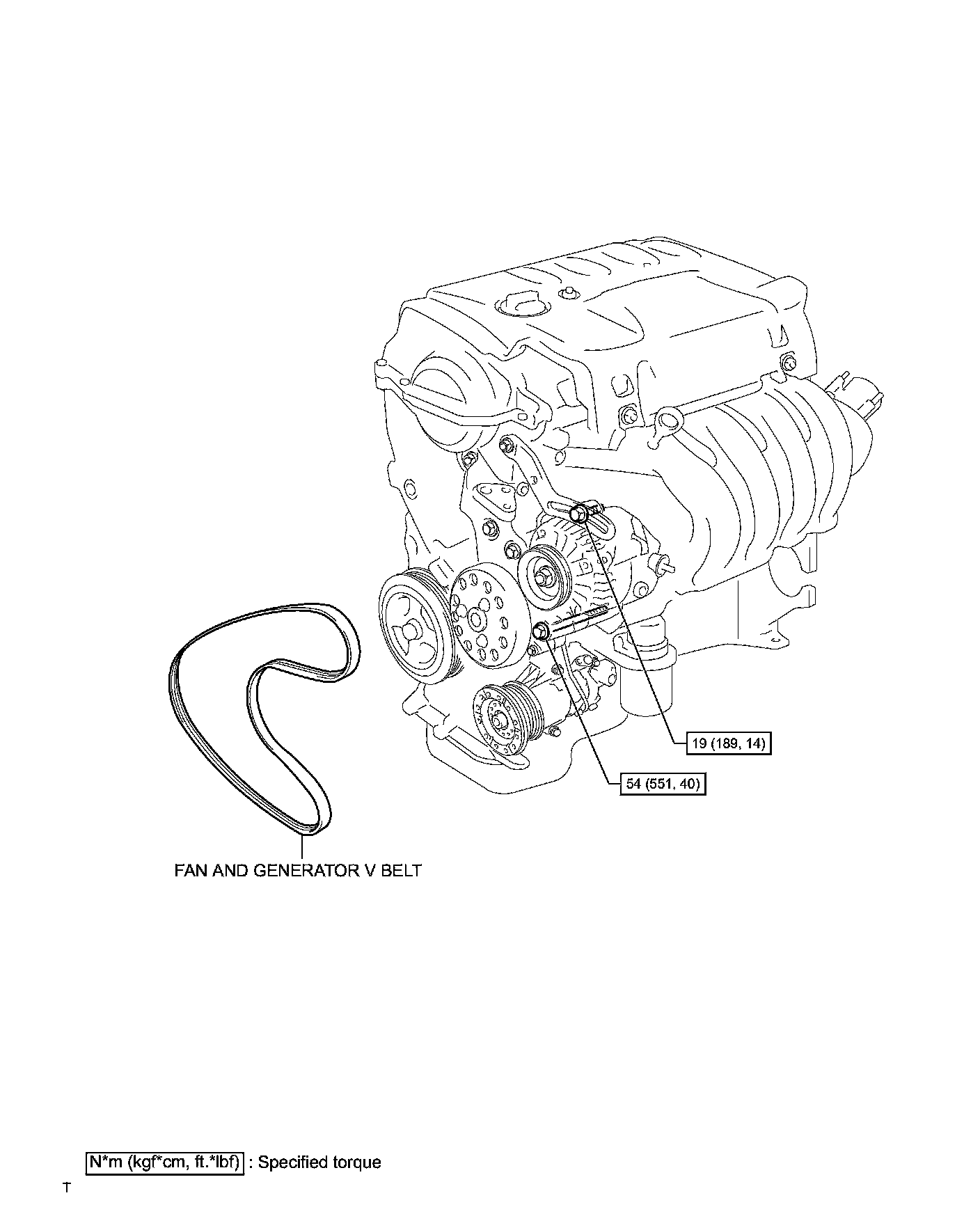 19 (189, 14)

54 (551, 40)

FAN AND GENERATOR V BELT

N*m (kgf*cm, ft.*lbf) : Specified torque

T