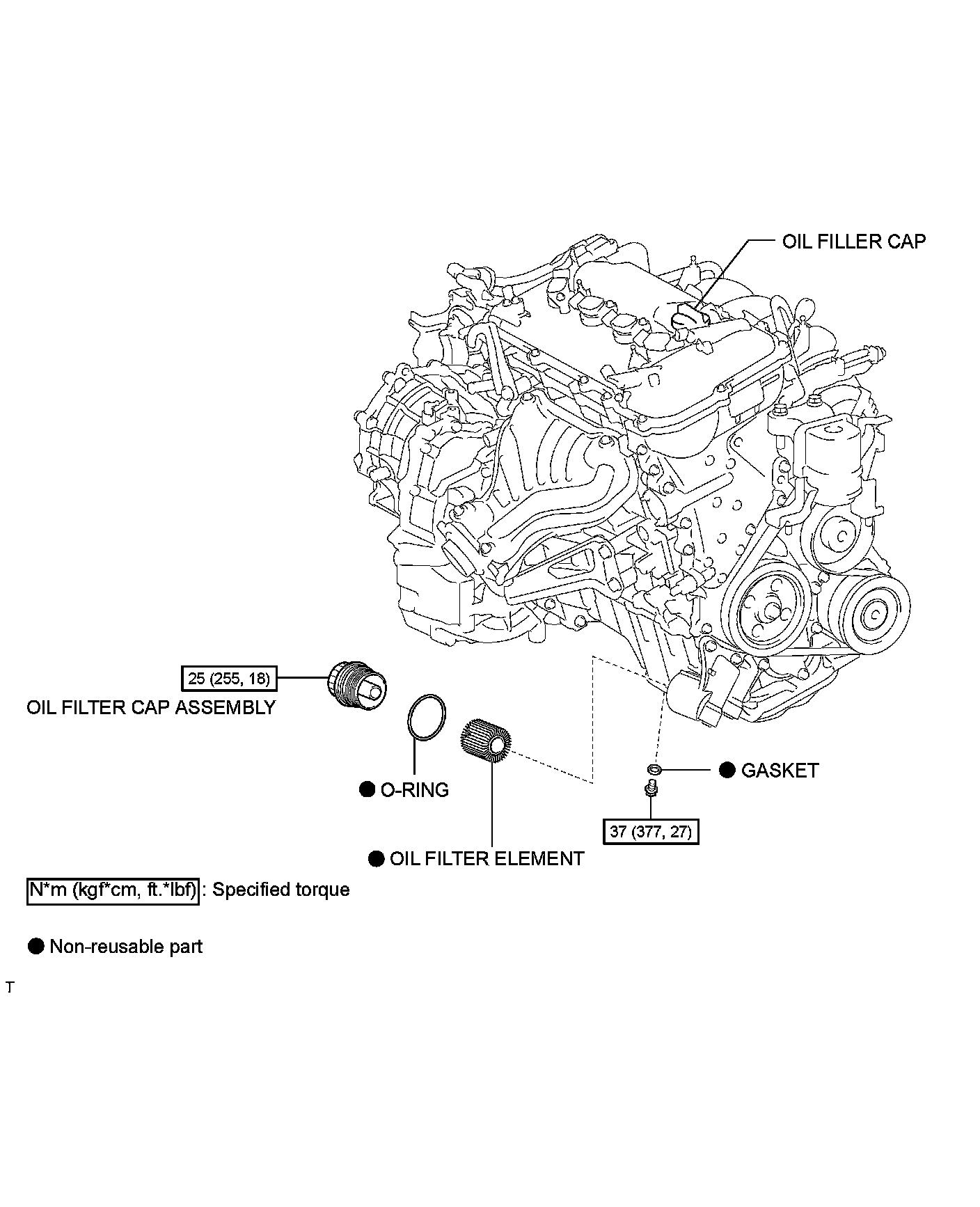 OIL FILLER CAP

25 (255, 18)

OIL FILTER CAP ASSEMBLY

● O-RING

● OIL FILTER ELEMENT

● GASKET

37 (377, 27)

N*m (kgf*cm, ft.*lbf) : Specified torque

● Non-reusable part

T