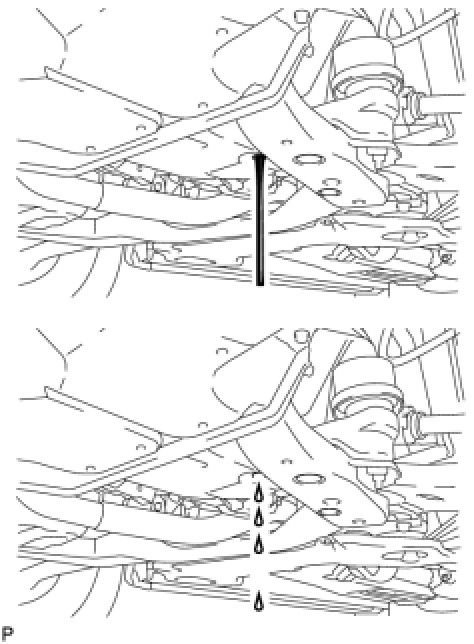 P