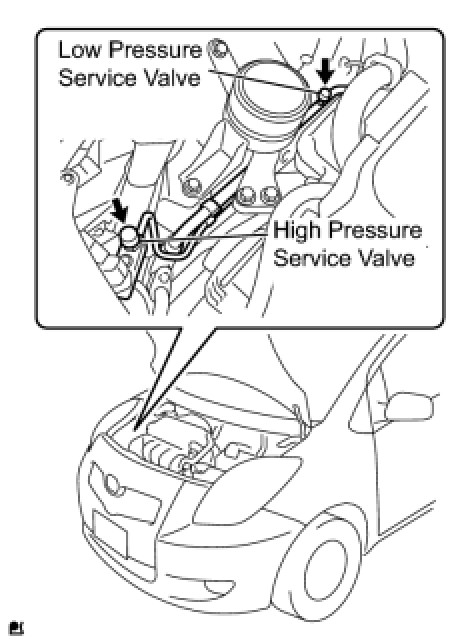 Low Pressure Service Valve

High Pressure Service Valve