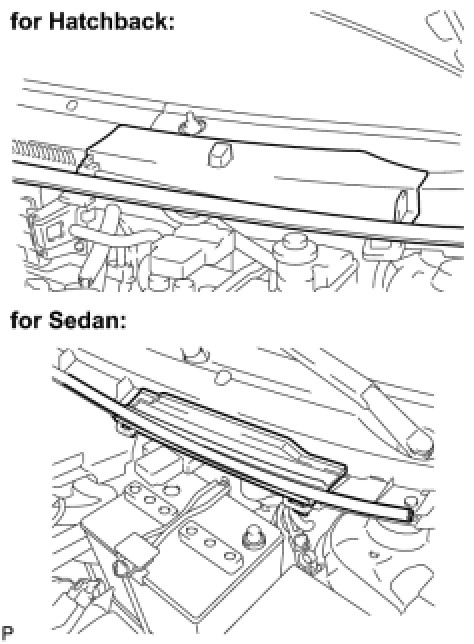 for Hatchback:

for Sedan:

P