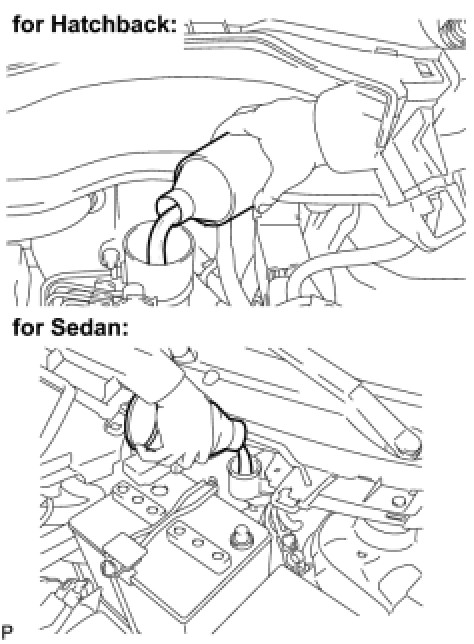 for Hatchback:

for Sedan:

P