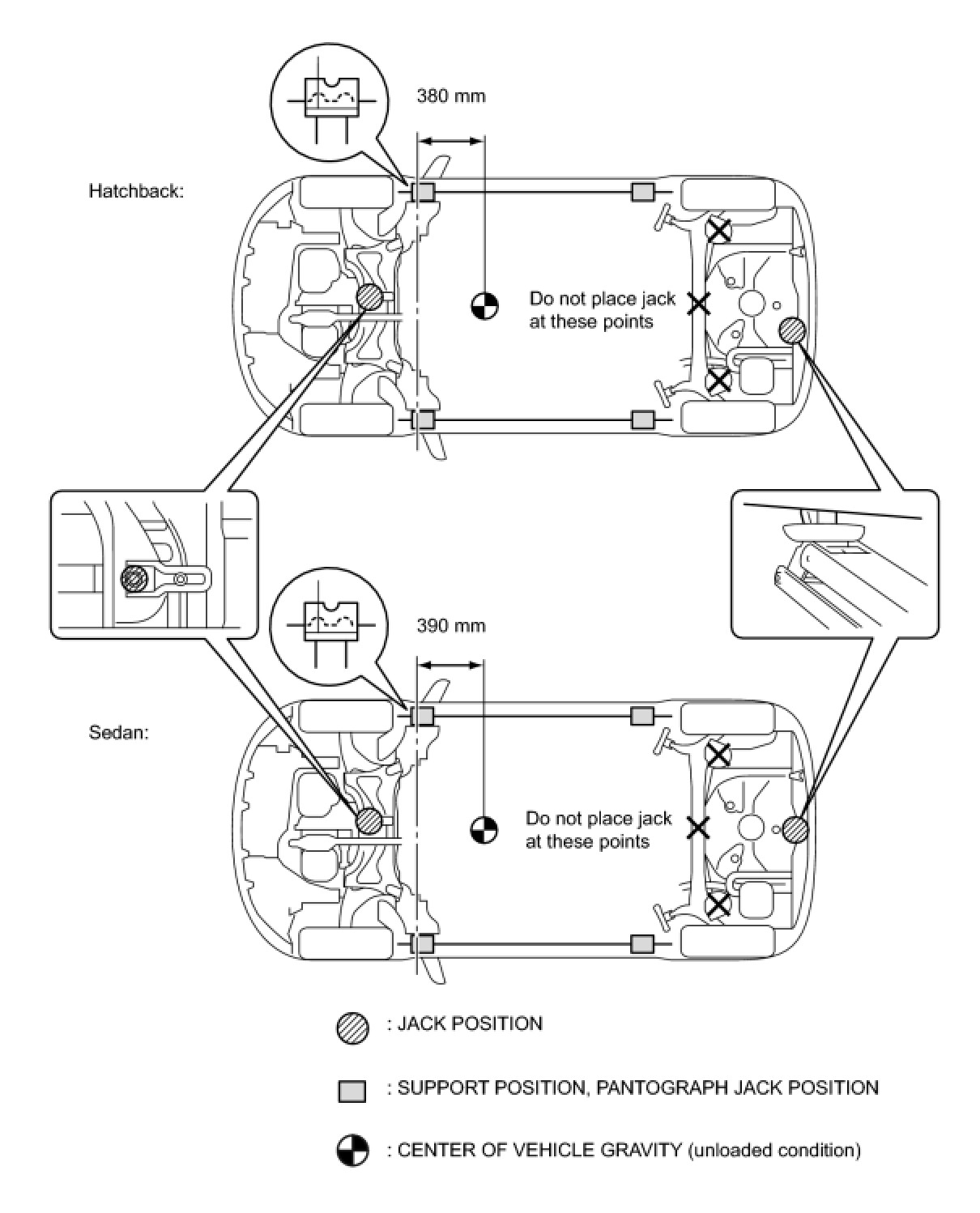 380 mm

Hatchback:

Do not place jack at these points

390 mm

Sedan:

Do not place jack at these points

: JACK POSITION

: SUPPORT POSITION, PANTOGRAPH JACK POSITION

: CENTER OF VEHICLE GRAVITY (unloaded condition)