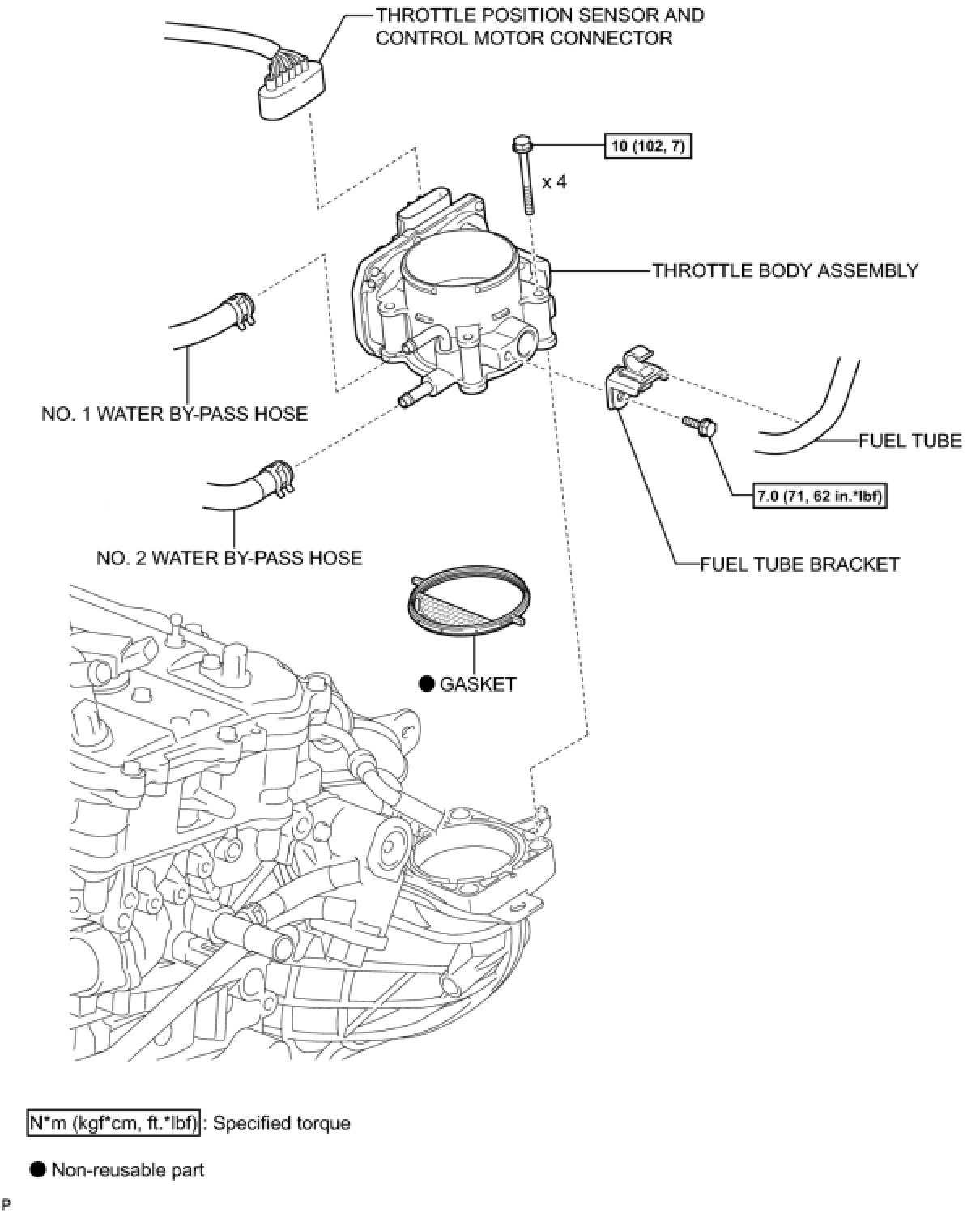 THROTTLE POSITION SENSOR AND CONTROL MOTOR CONNECTOR

10 (102, 7)

x 4

THROTTLE BODY ASSEMBLY

NO. 1 WATER BY-PASS HOSE

FUEL TUBE

7.0 (71, 62 in.*lbf)

NO. 2 WATER BY-PASS HOSE

FUEL TUBE BRACKET

● GASKET

N*m (kgf*cm, ft.*lbf) : Specified torque

● Non-reusable part

P