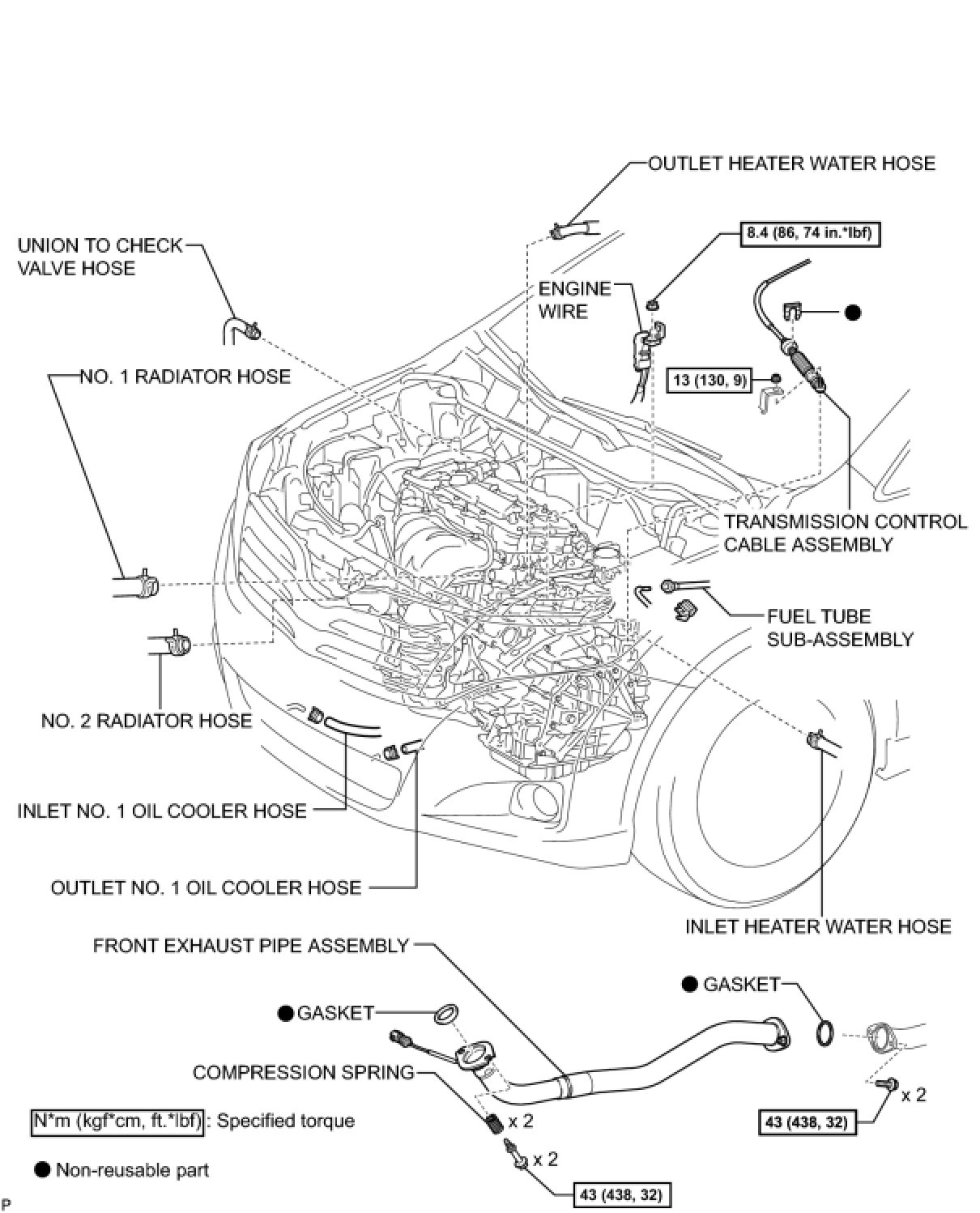 OUTLET HEATER WATER HOSE

UNION TO CHECK VALVE HOSE

8.4 (86, 74 in.*lbf)

ENGINE WIRE

●

NO. 1 RADIATOR HOSE

13 (130, 9)

TRANSMISSION CONTROL CABLE ASSEMBLY

FUEL TUBE SUB-ASSEMBLY

NO. 2 RADIATOR HOSE

INLET NO. 1 OIL COOLER HOSE

OUTLET NO. 1 OIL COOLER HOSE

INLET HEATER WATER HOSE

FRONT EXHAUST PIPE ASSEMBLY

● GASKET

● GASKET

COMPRESSION SPRING

x 2

x 2

x 2

43 (438, 32)

43 (438, 32)

N*m (kgf*cm, ft.*lbf) : Specified torque

● Non-reusable part

P