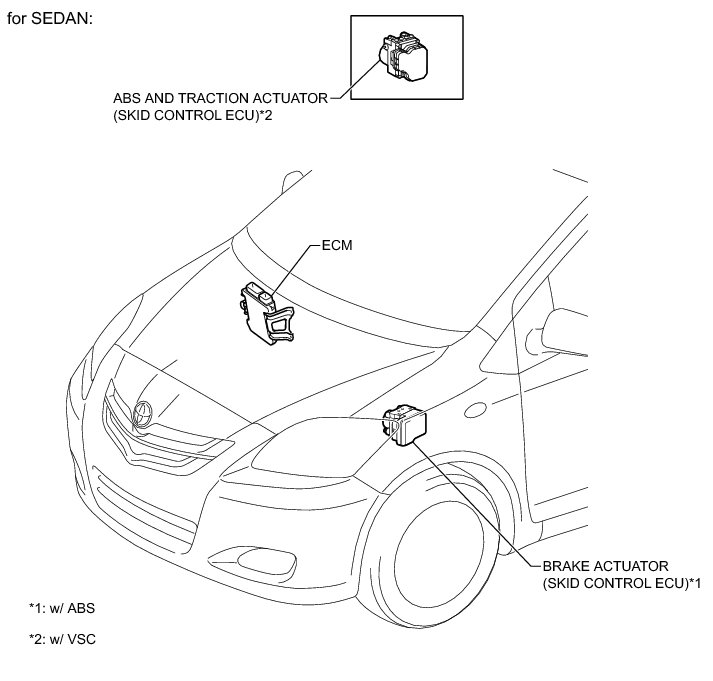 for SEDAN:

ABS AND TRACTION ACTUATOR (SKID CONTROL ECU)*2

ECM

BRAKE ACTUATOR (SKID CONTROL ECU)*1

*1: w/ ABS

*2: w/ VSC