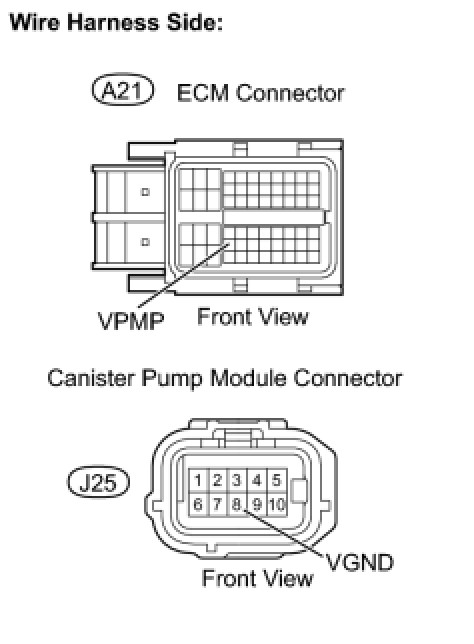 Wire Harness Side:

A21 ECM Connector

VPMP

Front View

Canister Pump Module Connector

J25

1 2 3 4 5
6 7 8 9 10

VGND

Front View