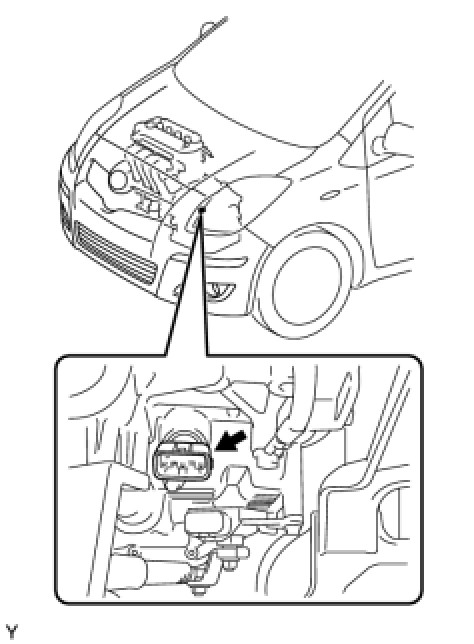 Y