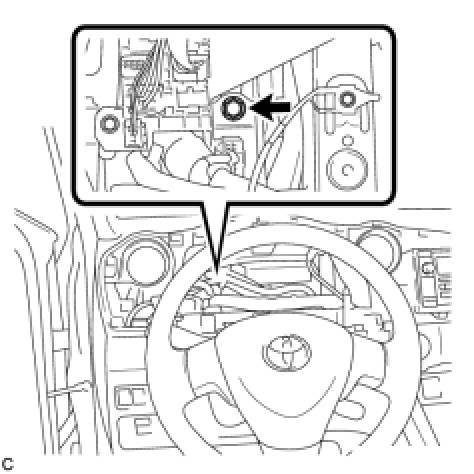 C