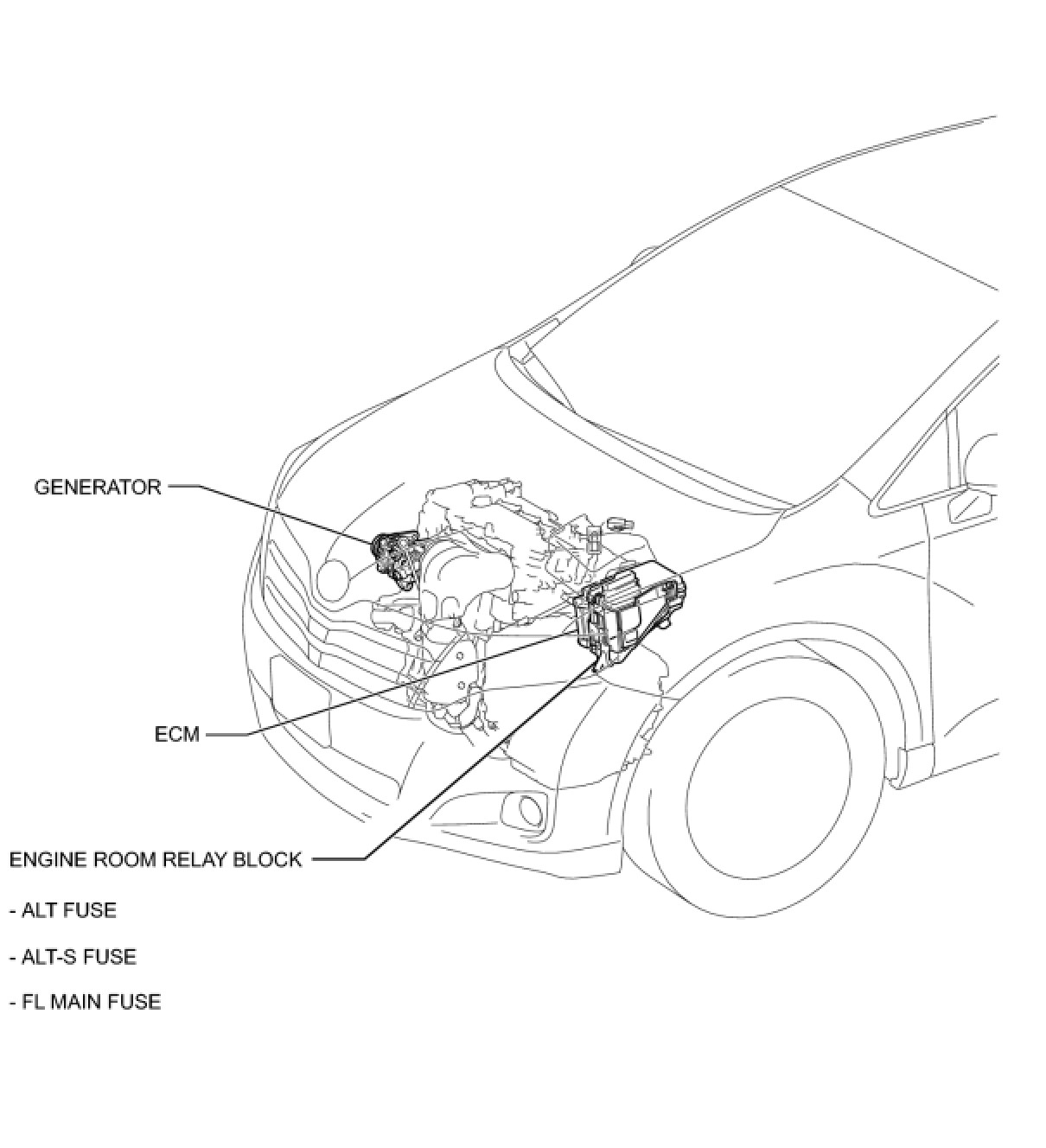 GENERATOR

ECM

ENGINE ROOM RELAY BLOCK

- ALT FUSE

- ALT-S FUSE

- FL MAIN FUSE