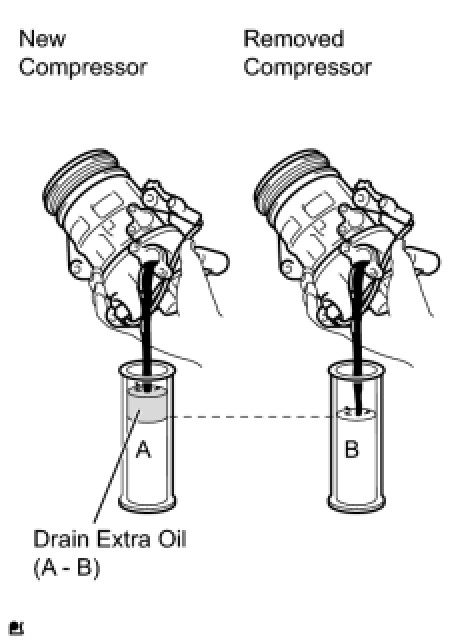 New Compressor

Removed Compressor

A

B

Drain Extra Oil (A - B)