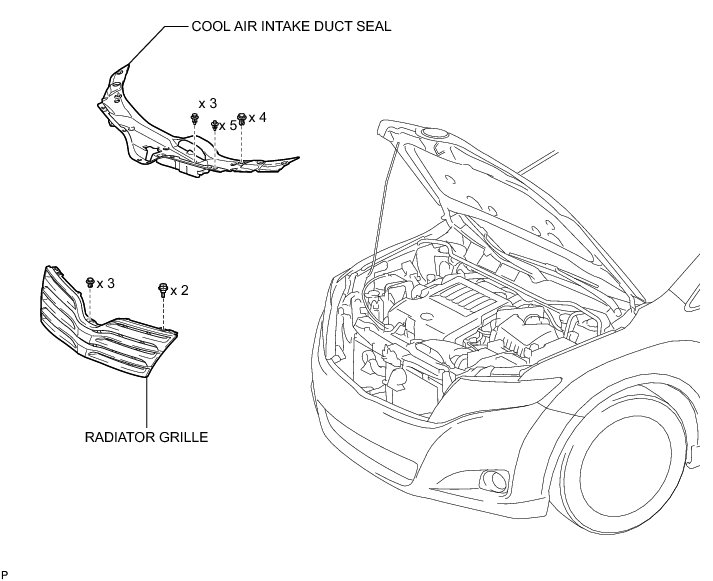 COOL AIR INTAKE DUCT SEAL

x 3

x 5

x 4

x 3

x 2

RADIATOR GRILLE

P