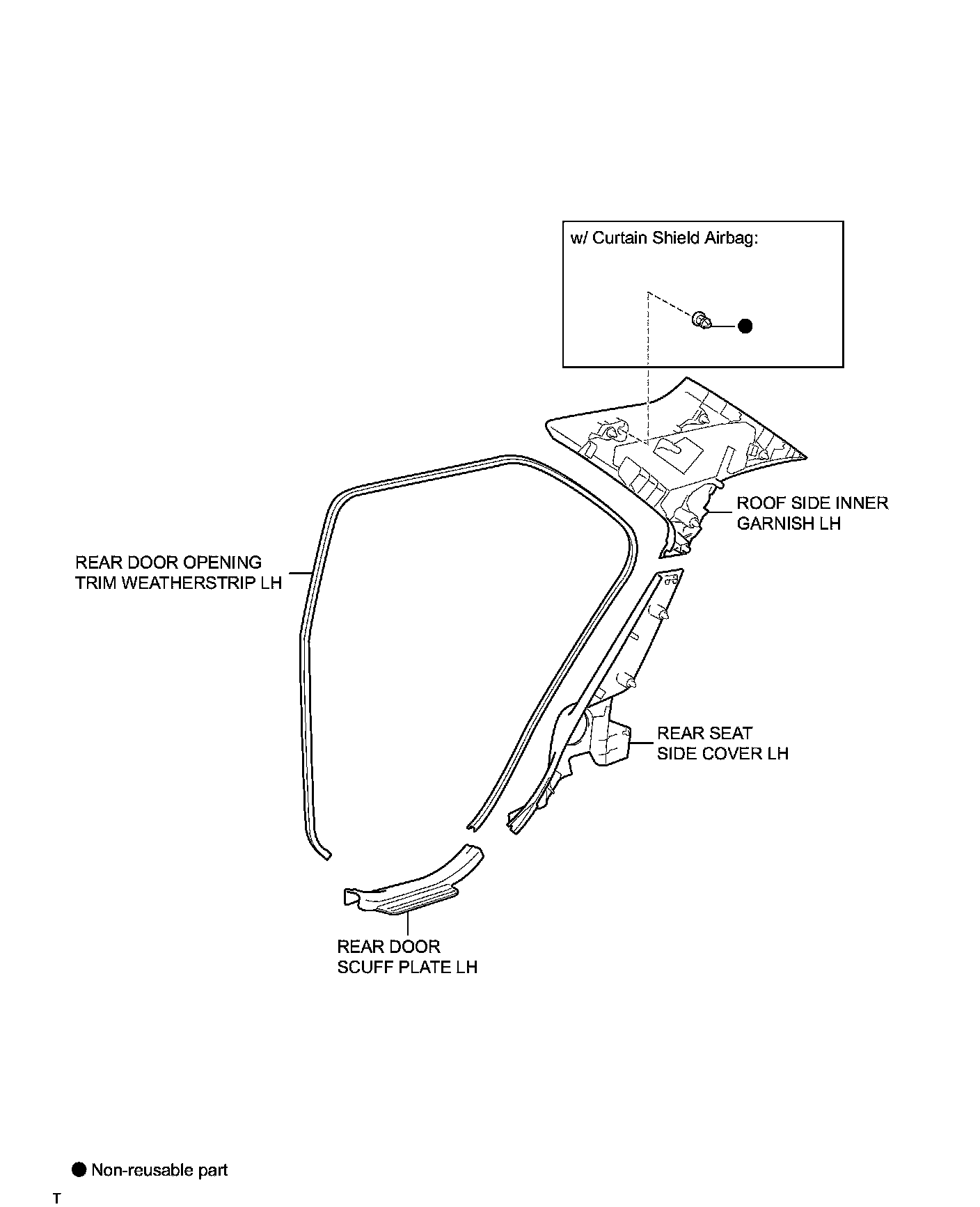 w/ Curtain Shield Airbag:

ROOF SIDE INNER GARNISH LH

REAR DOOR OPENING TRIM WEATHERSTRIP LH

REAR SEAT SIDE COVER LH

REAR DOOR SCUFF PLATE LH

● Non-reusable part

T