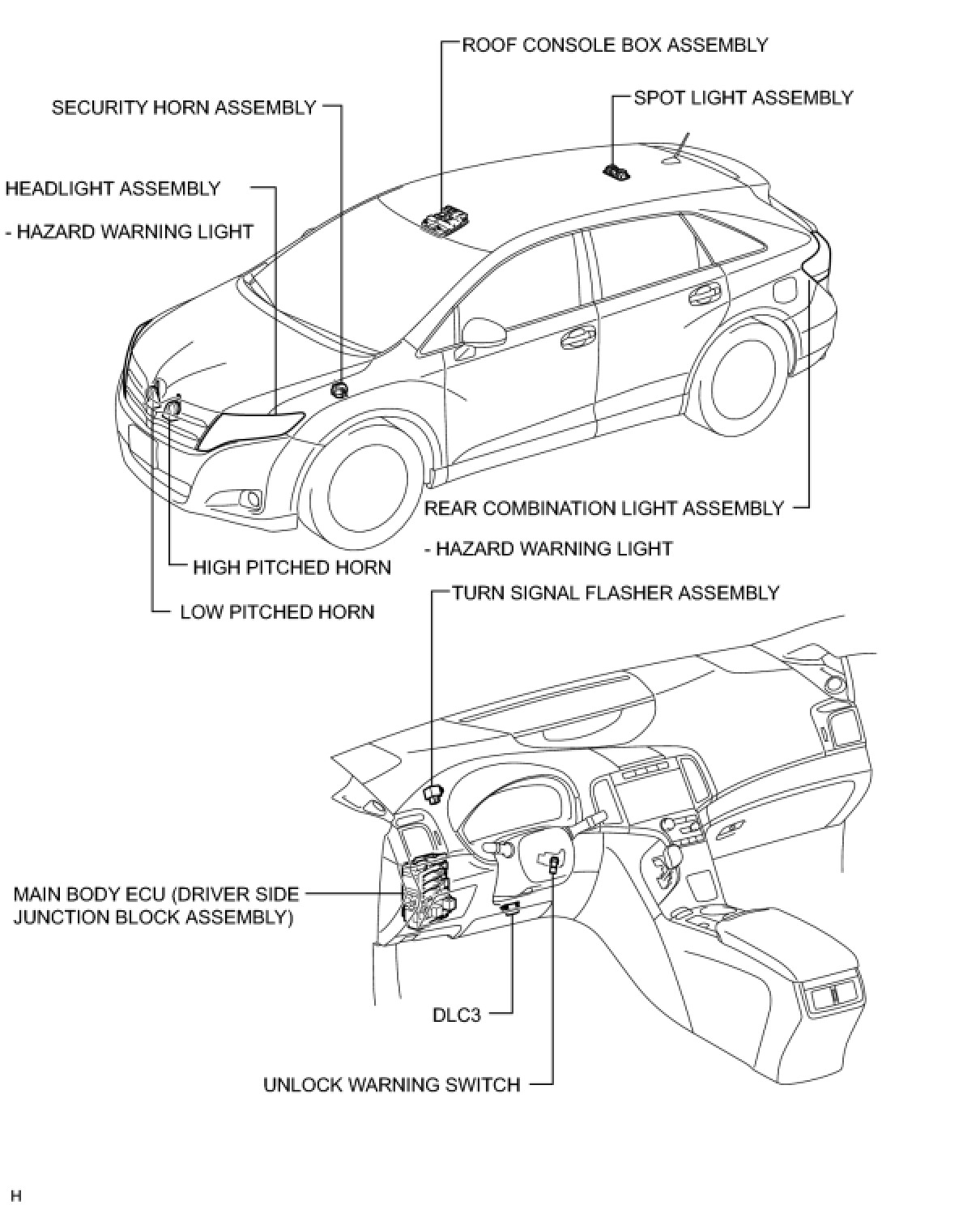 ROOF CONSOLE BOX ASSEMBLY

SPOT LIGHT ASSEMBLY

SECURITY HORN ASSEMBLY

HEADLIGHT ASSEMBLY

- HAZARD WARNING LIGHT

REAR COMBINATION LIGHT ASSEMBLY

- HAZARD WARNING LIGHT

HIGH PITCHED HORN

LOW PITCHED HORN

TURN SIGNAL FLASHER ASSEMBLY

MAIN BODY ECU (DRIVER SIDE JUNCTION BLOCK ASSEMBLY)

DLC3

UNLOCK WARNING SWITCH

H