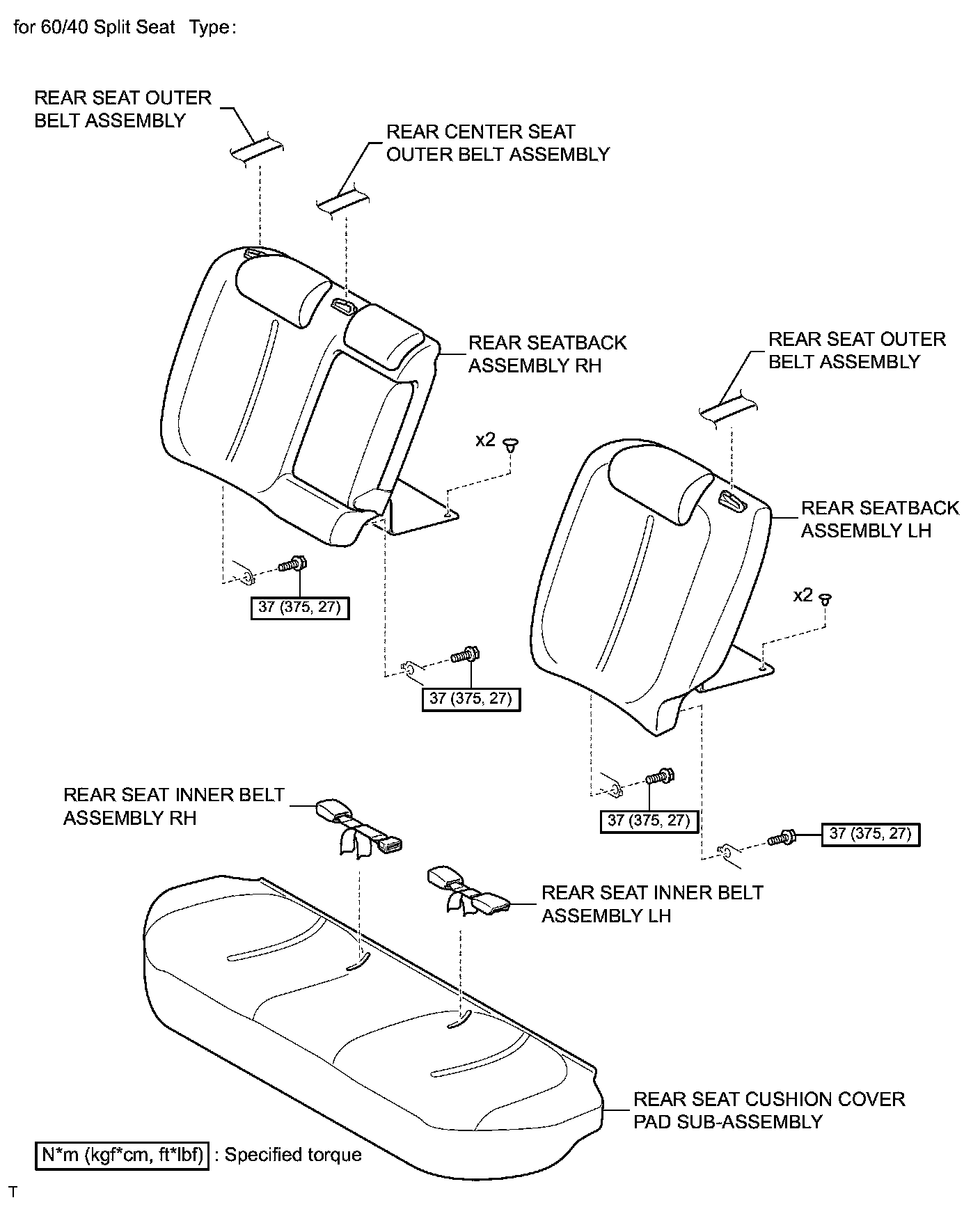 for 60/40 Split Seat Type:

REAR SEAT OUTER BELT ASSEMBLY

REAR CENTER SEAT OUTER BELT ASSEMBLY

REAR SEATBACK ASSEMBLY RH

REAR SEAT OUTER BELT ASSEMBLY

x2

REAR SEATBACK ASSEMBLY LH

37 (375, 27)

x2

37 (375, 27)

REAR SEAT INNER BELT ASSEMBLY RH

37 (375, 27)

37 (375, 27)

REAR SEAT INNER BELT ASSEMBLY LH

REAR SEAT CUSHION COVER PAD SUB-ASSEMBLY

N*m (kgf*cm, ft*lbf) : Specified torque

T