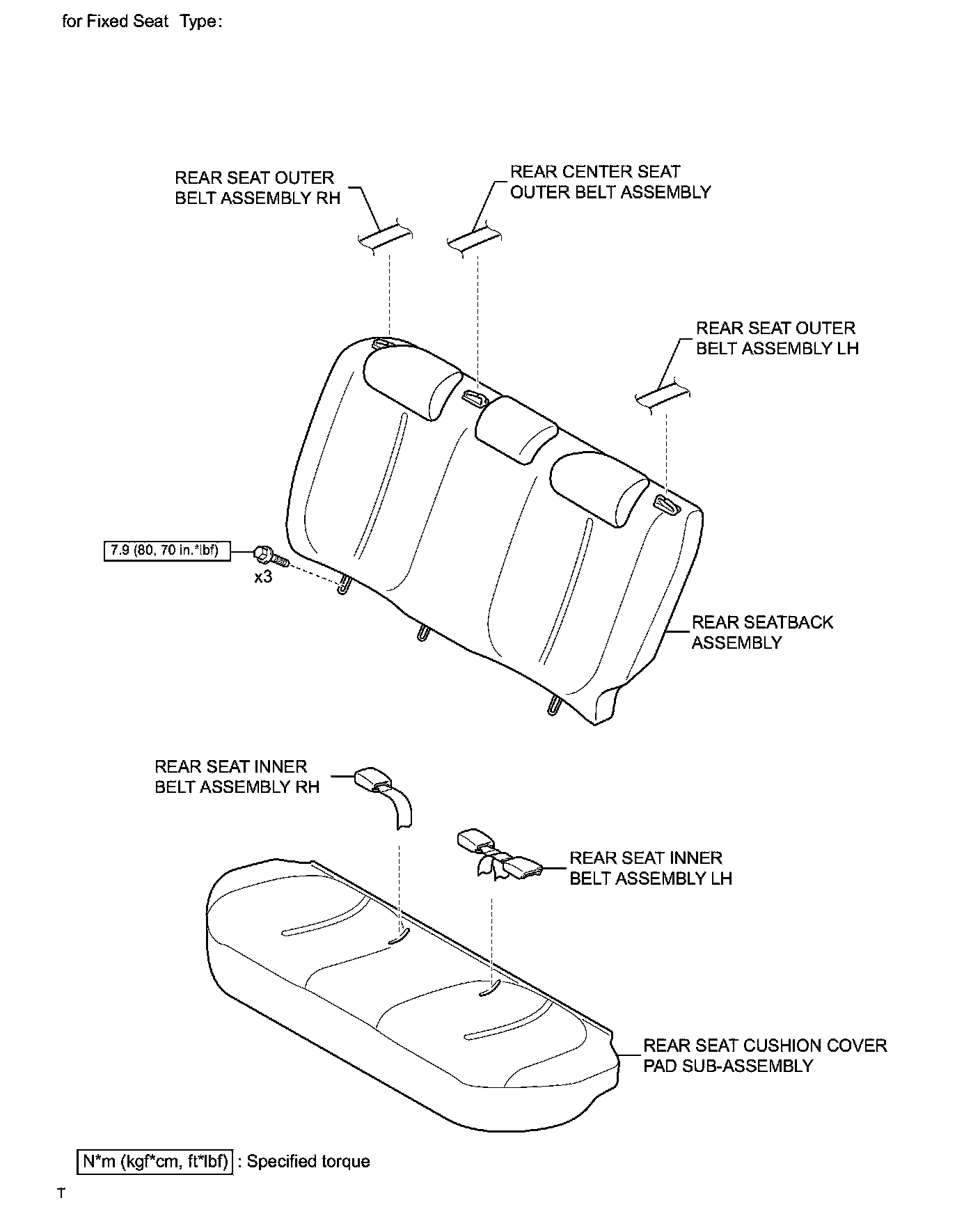 for Fixed Seat Type:

REAR SEAT OUTER BELT ASSEMBLY RH

REAR CENTER SEAT OUTER BELT ASSEMBLY

REAR SEAT OUTER BELT ASSEMBLY LH

7.9 (80, 70 in.*lbf)

x3

REAR SEATBACK ASSEMBLY

REAR SEAT INNER BELT ASSEMBLY RH

REAR SEAT INNER BELT ASSEMBLY LH

REAR SEAT CUSHION COVER PAD SUB-ASSEMBLY

N*m (kgf*cm, ft*lbf) : Specified torque

T