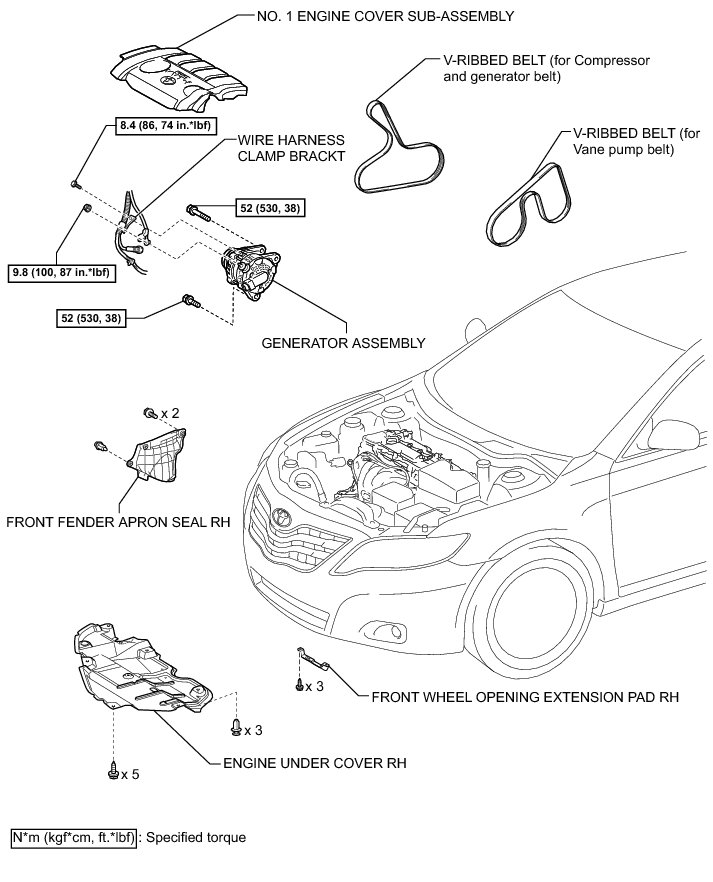 NO. 1 ENGINE COVER SUB-ASSEMBLY

V-RIBBED BELT (for Compressor and generator belt)

8.4 (86, 74 in.*lbf)

WIRE HARNESS CLAMP BRACKT

V-RIBBED BELT (for Vane pump belt)

52 (530, 38)

9.8 (100, 87 in.*lbf)

52 (530, 38)

GENERATOR ASSEMBLY

x 2

FRONT FENDER APRON SEAL RH

x 3

FRONT WHEEL OPENING EXTENSION PAD RH

x 3

x 5

ENGINE UNDER COVER RH

N*m (kgf*cm, ft.*lbf) : Specified torque