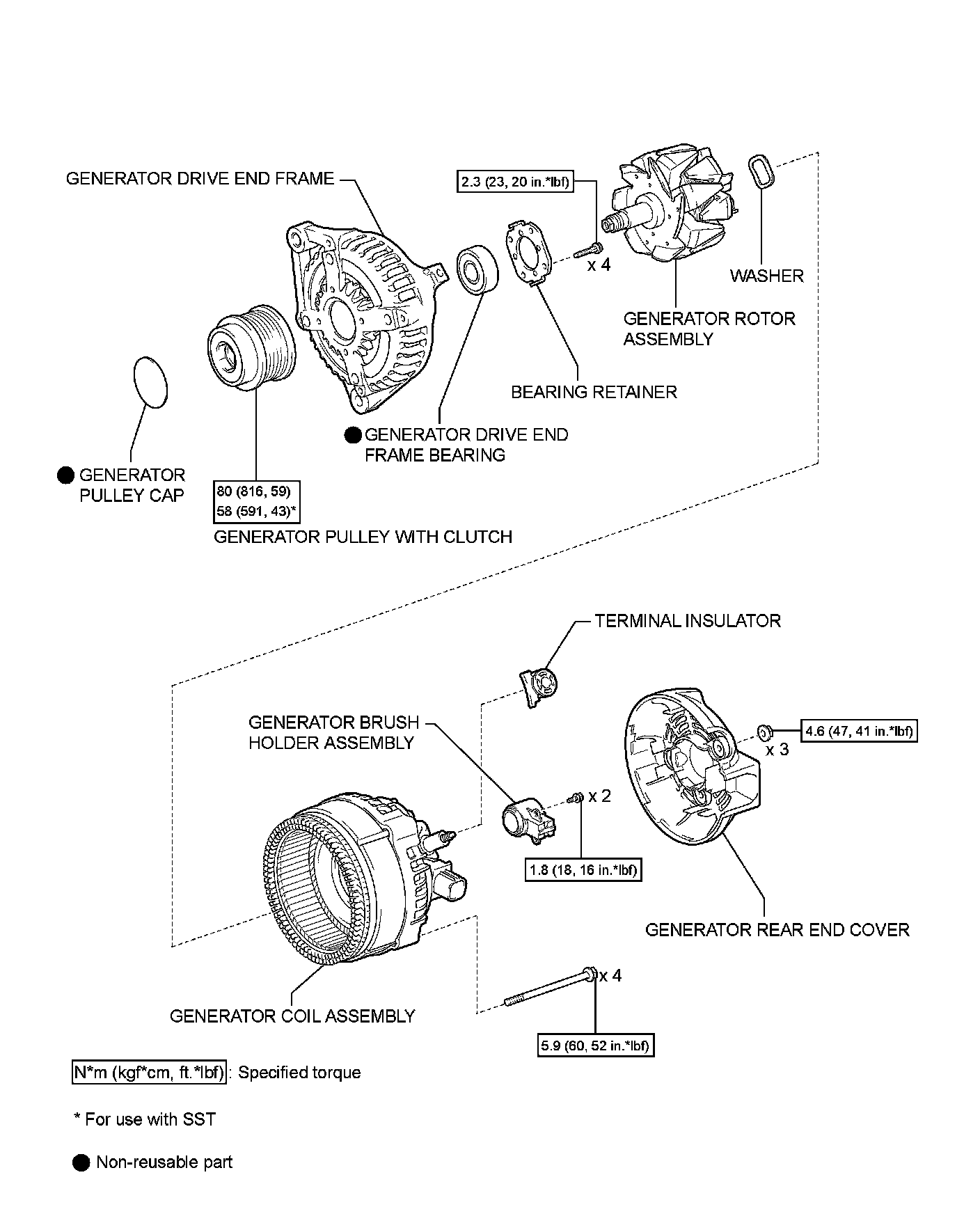 GENERATOR DRIVE END FRAME

2.3 (23, 20 in.*lbf)

x 4

WASHER

GENERATOR ROTOR ASSEMBLY

BEARING RETAINER

● GENERATOR DRIVE END FRAME BEARING

● GENERATOR PULLEY CAP

80 (816, 59)
58 (591, 43)*

GENERATOR PULLEY WITH CLUTCH

TERMINAL INSULATOR

GENERATOR BRUSH HOLDER ASSEMBLY

4.6 (47, 41 in.*lbf)

x 3

x 2

1.8 (18, 16 in.*lbf)

GENERATOR REAR END COVER

x 4

GENERATOR COIL ASSEMBLY

5.9 (60, 52 in.*lbf)

N*m (kgf*cm, ft.*lbf) : Specified torque

* For use with SST

● Non-reusable part