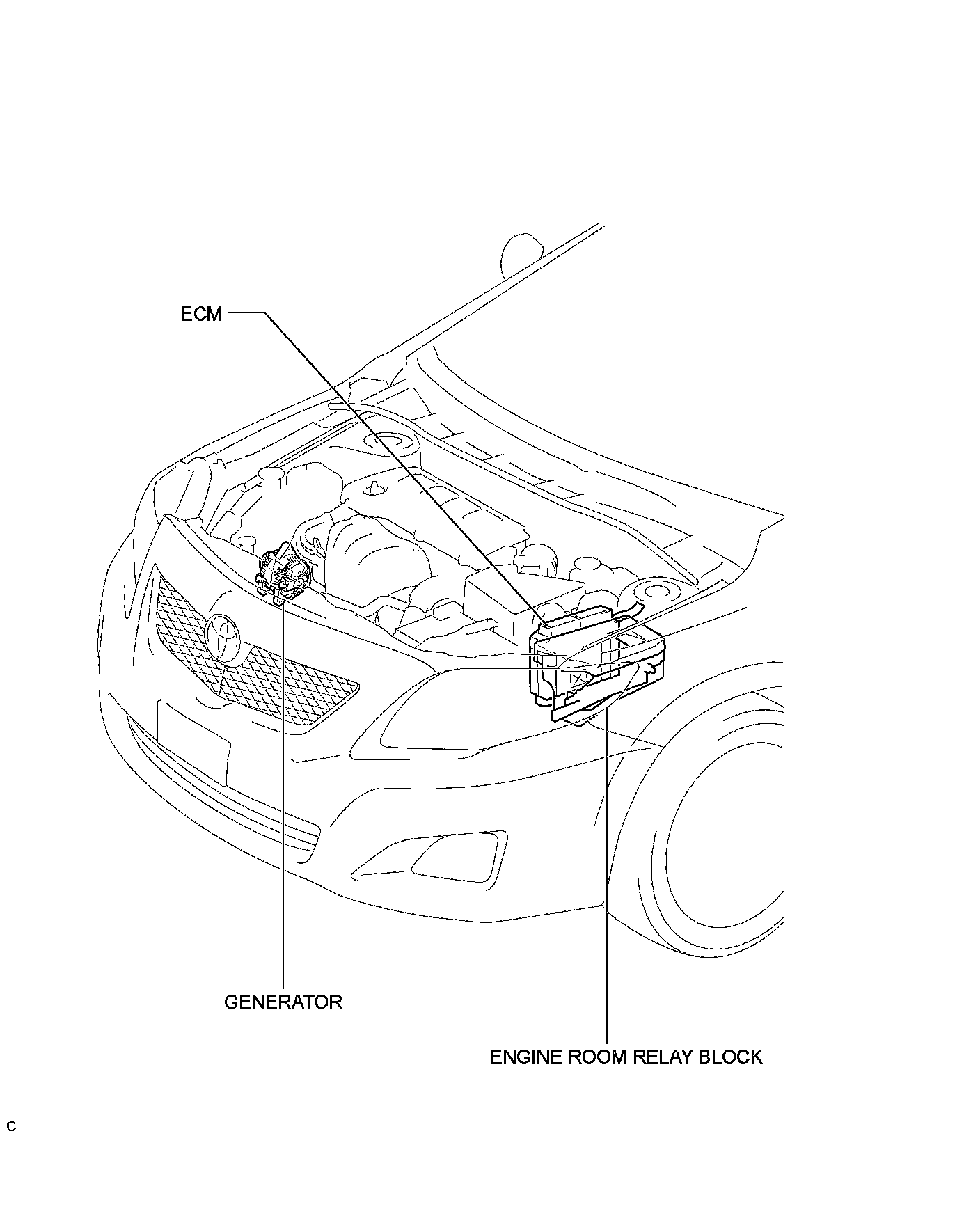 ECM

GENERATOR

ENGINE ROOM RELAY BLOCK

C