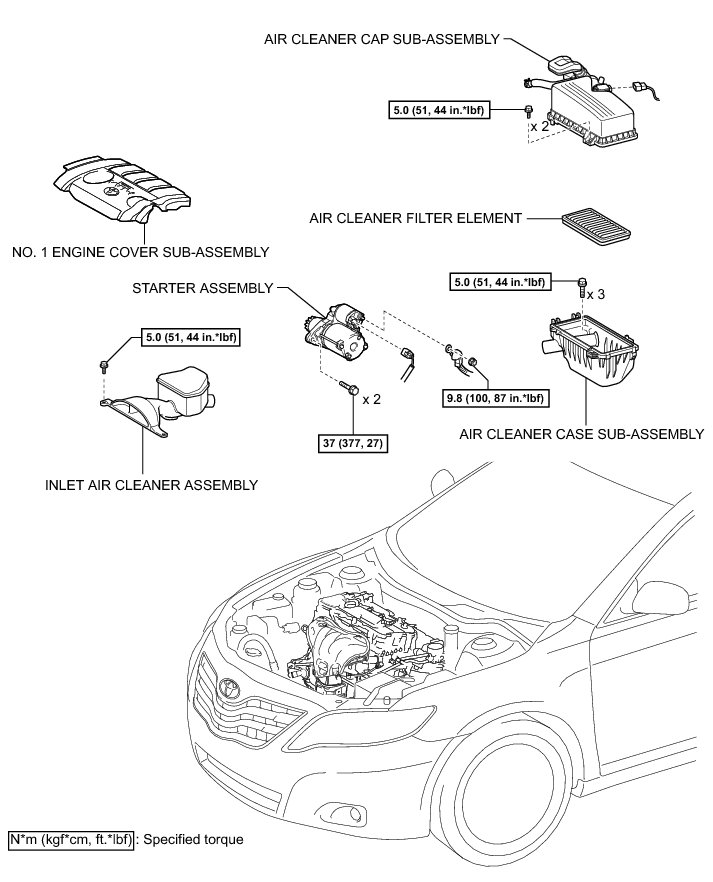 AIR CLEANER CAP SUB-ASSEMBLY

5.0 (51, 44 in.*lbf)

x 2

NO. 1 ENGINE COVER SUB-ASSEMBLY

AIR CLEANER FILTER ELEMENT

STARTER ASSEMBLY

5.0 (51, 44 in.*lbf)

x 3

5.0 (51, 44 in.*lbf)

x 2

9.8 (100, 87 in.*lbf)

37 (377, 27)

AIR CLEANER CASE SUB-ASSEMBLY

INLET AIR CLEANER ASSEMBLY

N*m (kgf*cm, ft.*lbf) : Specified torque