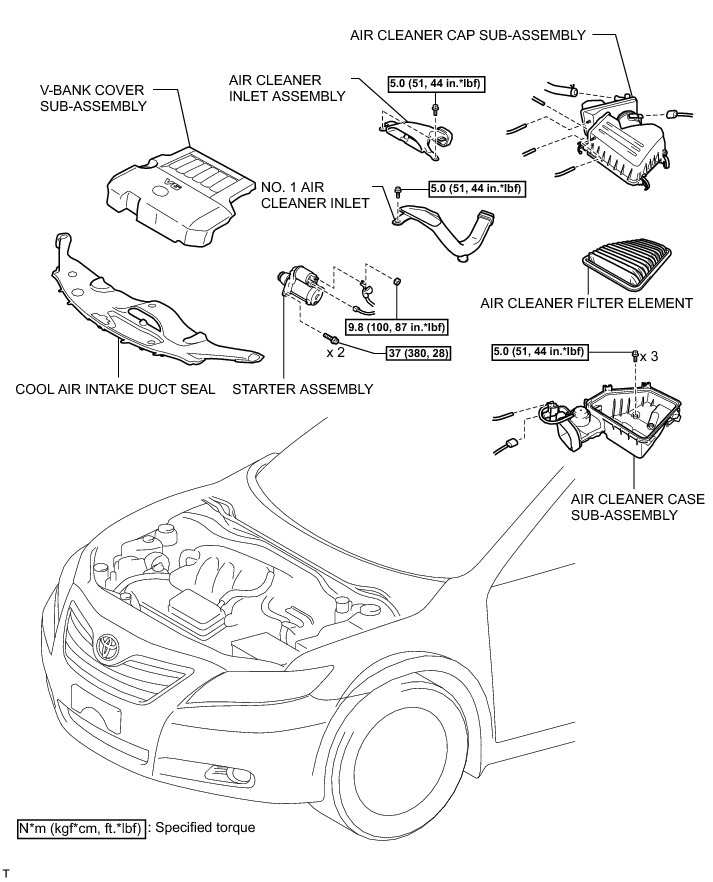 AIR CLEANER CAP SUB-ASSEMBLY

V-BANK COVER SUB-ASSEMBLY

AIR CLEANER INLET ASSEMBLY

5.0 (51, 44 in.*lbf)

NO. 1 AIR CLEANER INLET

5.0 (51, 44 in.*lbf)

AIR CLEANER FILTER ELEMENT

9.8 (100, 87 in.*lbf)

x 2

37 (380, 28)

5.0 (51, 44 in.*lbf)

x 3

COOL AIR INTAKE DUCT SEAL

STARTER ASSEMBLY

AIR CLEANER CASE SUB-ASSEMBLY

N*m (kgf*cm, ft.*lbf) : Specified torque

T