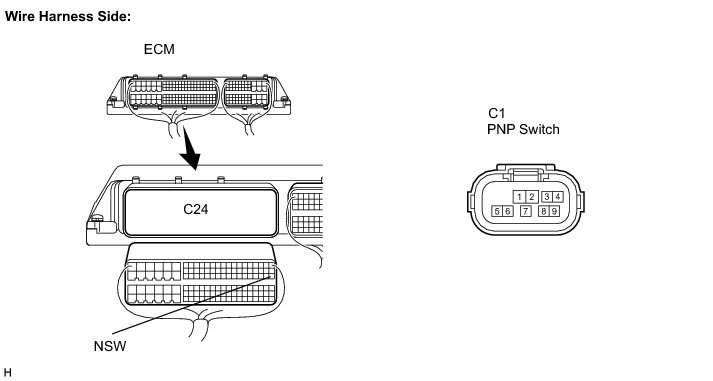 Wire Harness Side:

ECM

C24

NSW

C1
PNP Switch

1 2 3 4
5 6 7 8 9

H