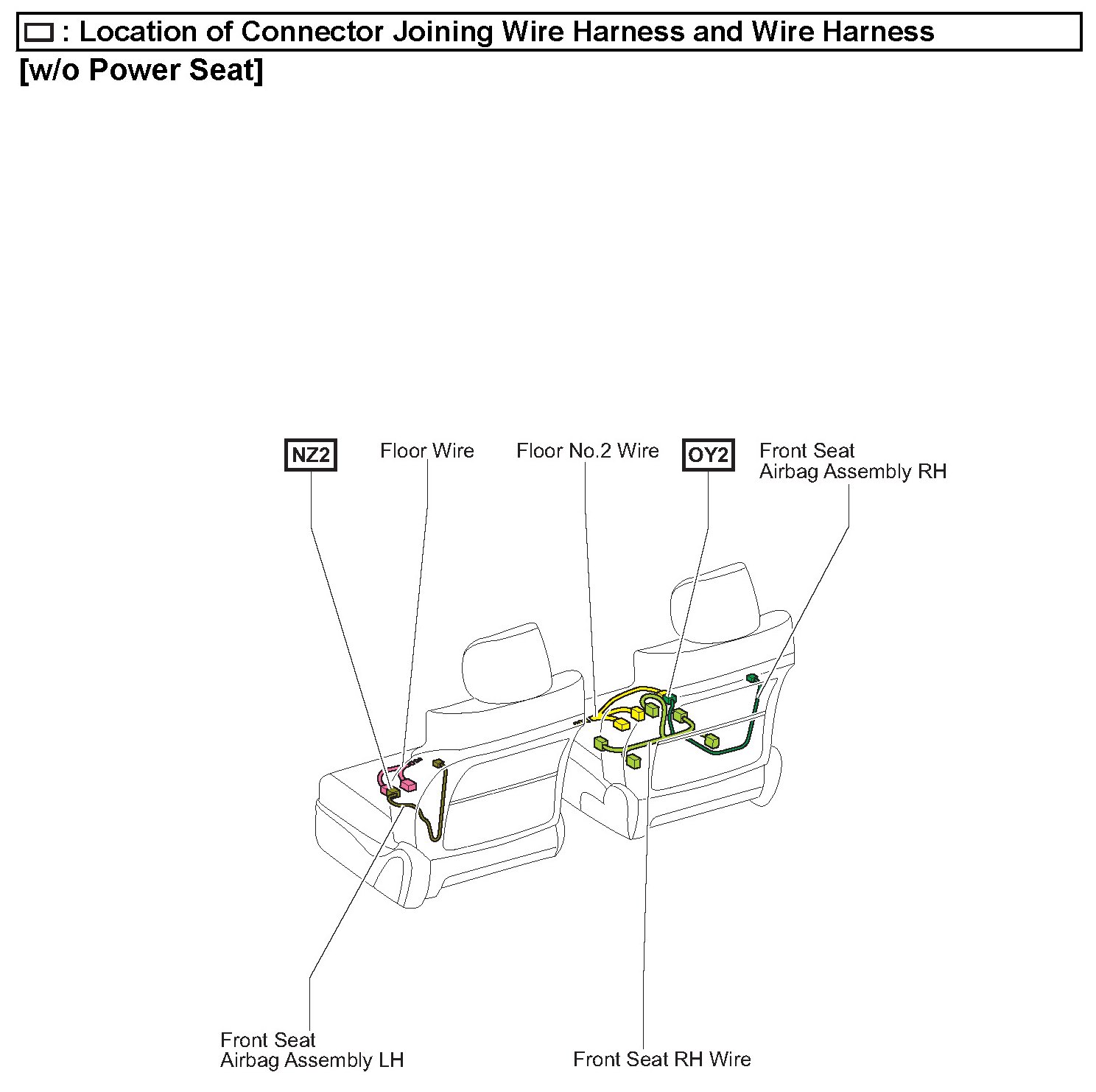 : Location of Connector Joining Wire Harness and Wire Harness

[w/o Power Seat]

NZ2

Floor Wire

Floor No.2 Wire

OY2

Front Seat Airbag Assembly RH

Front Seat Airbag Assembly LH

Front Seat RH Wire