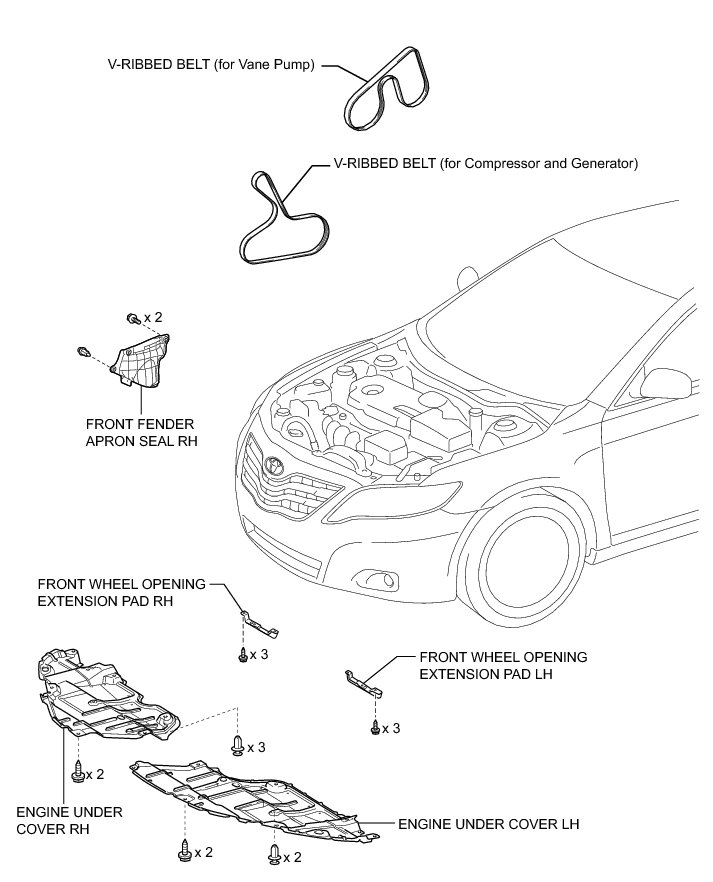 V-RIBBED BELT (for Vane Pump)

V-RIBBED BELT (for Compressor and Generator)

x 2

FRONT FENDER APRON SEAL RH

FRONT WHEEL OPENING EXTENSION PAD RH

x 3

FRONT WHEEL OPENING EXTENSION PAD LH

x 3

x 3

x 2

ENGINE UNDER COVER RH

ENGINE UNDER COVER LH

x 2

x 2