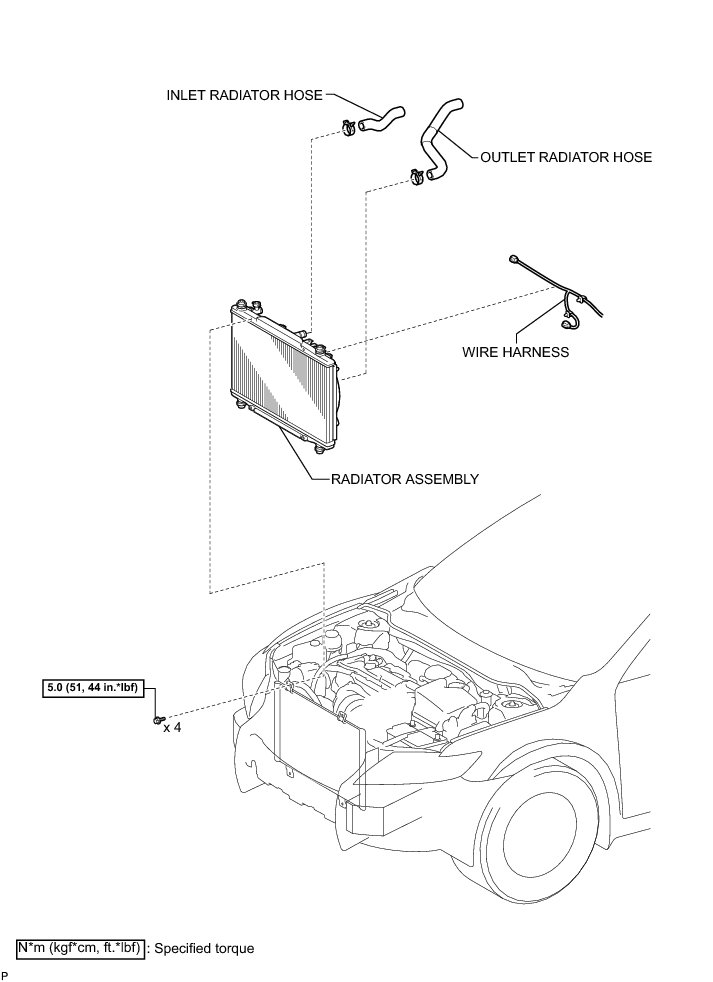 INLET RADIATOR HOSE

OUTLET RADIATOR HOSE

WIRE HARNESS

RADIATOR ASSEMBLY

5.0 (51, 44 in.*lbf)

x 4

N*m (kgf*cm, ft.*lbf) : Specified torque

P