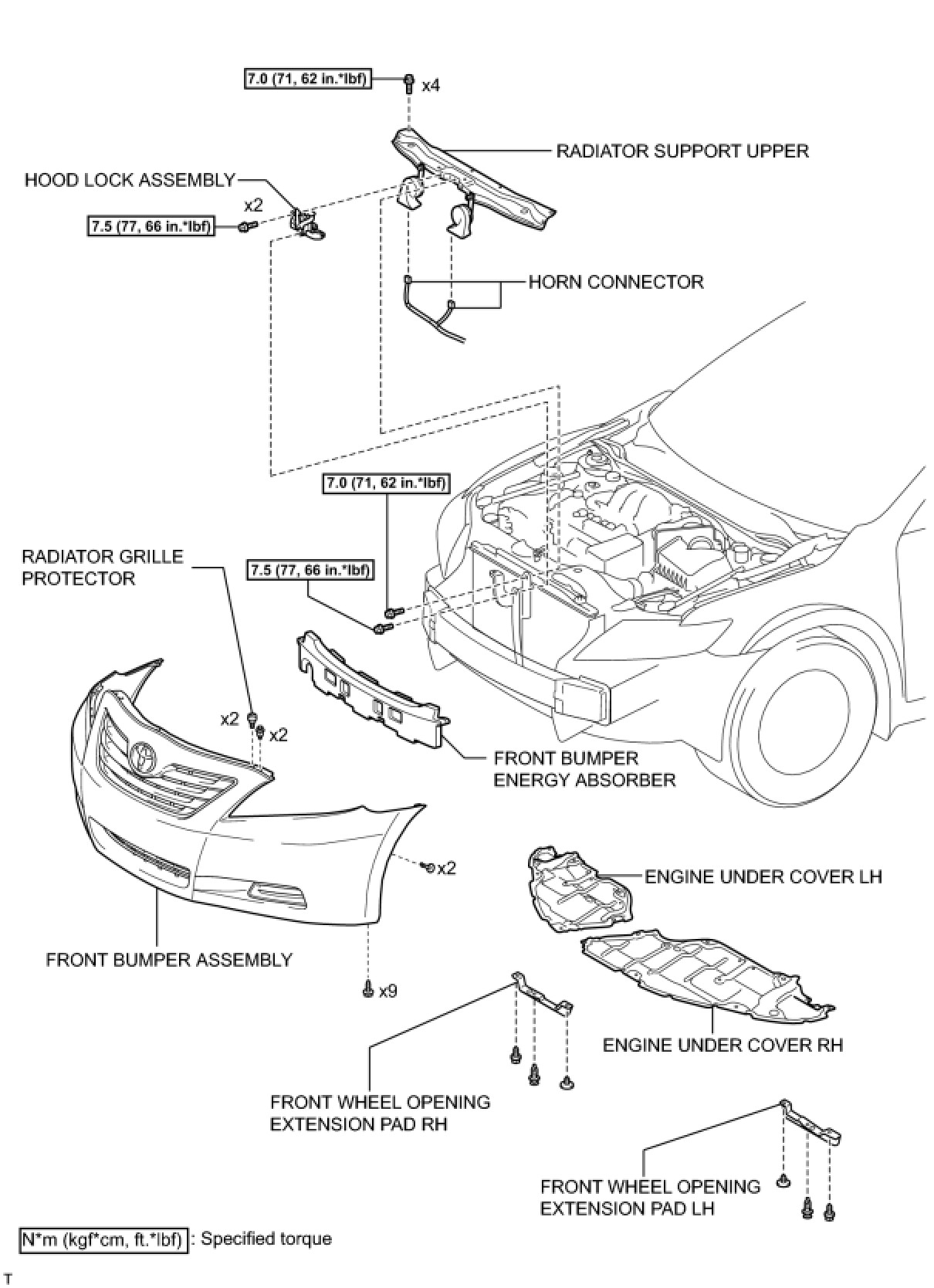 7.0 (71, 62 in.*lbf)

x4

RADIATOR SUPPORT UPPER

HOOD LOCK ASSEMBLY

x2

7.5 (77, 66 in.*lbf)

HORN CONNECTOR

7.0 (71, 62 in.*lbf)

RADIATOR GRILLE PROTECTOR

7.5 (77, 66 in.*lbf)

x2

x2

FRONT BUMPER ENERGY ABSORBER

x2

ENGINE UNDER COVER LH

FRONT BUMPER ASSEMBLY

x9

ENGINE UNDER COVER RH

FRONT WHEEL OPENING EXTENSION PAD RH

FRONT WHEEL OPENING EXTENSION PAD LH

N*m (kgf*cm, ft.*lbf) : Specified torque

T